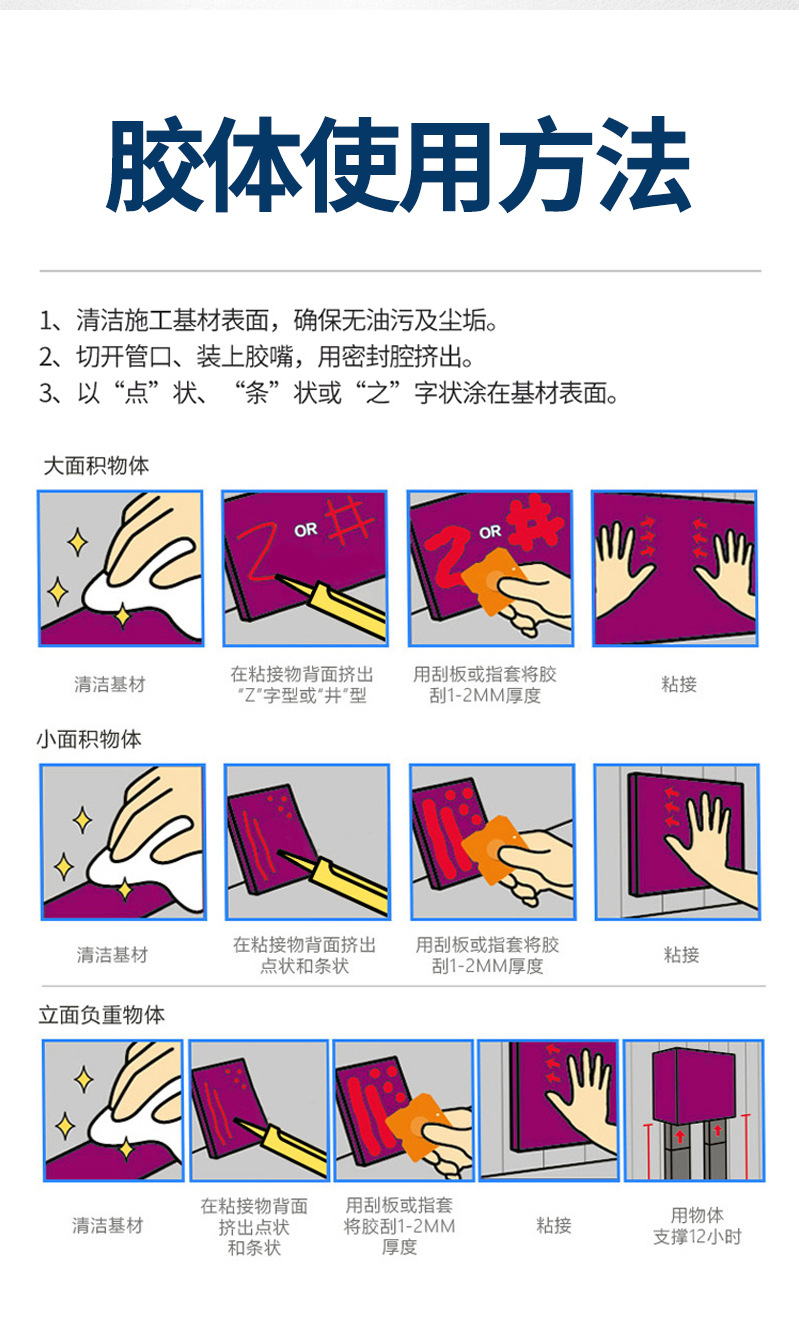 胶体使用方法

1、清洁施工基材表面，确保无油污及尘垢。
2、切开管口、装上胶嘴，用密封腔挤出。
3、以“点”状、“条”状或“之”字状涂在基材表面。

大面积物体

OR

OR

清洁基材

在粘接物背面挤出“Z”字型或“井”型

用刮板或指套将胶刮1-2MM厚度

粘接

小面积物体

清洁基材

在粘接物背面挤出点状和条状

用刮板或指套将胶刮1-2MM厚度

粘接

立面负重物体

清洁基材

在粘接物背面挤出点状和条状

用刮板或指套将胶刮1-2MM厚度

粘接

用物体支撑12小时