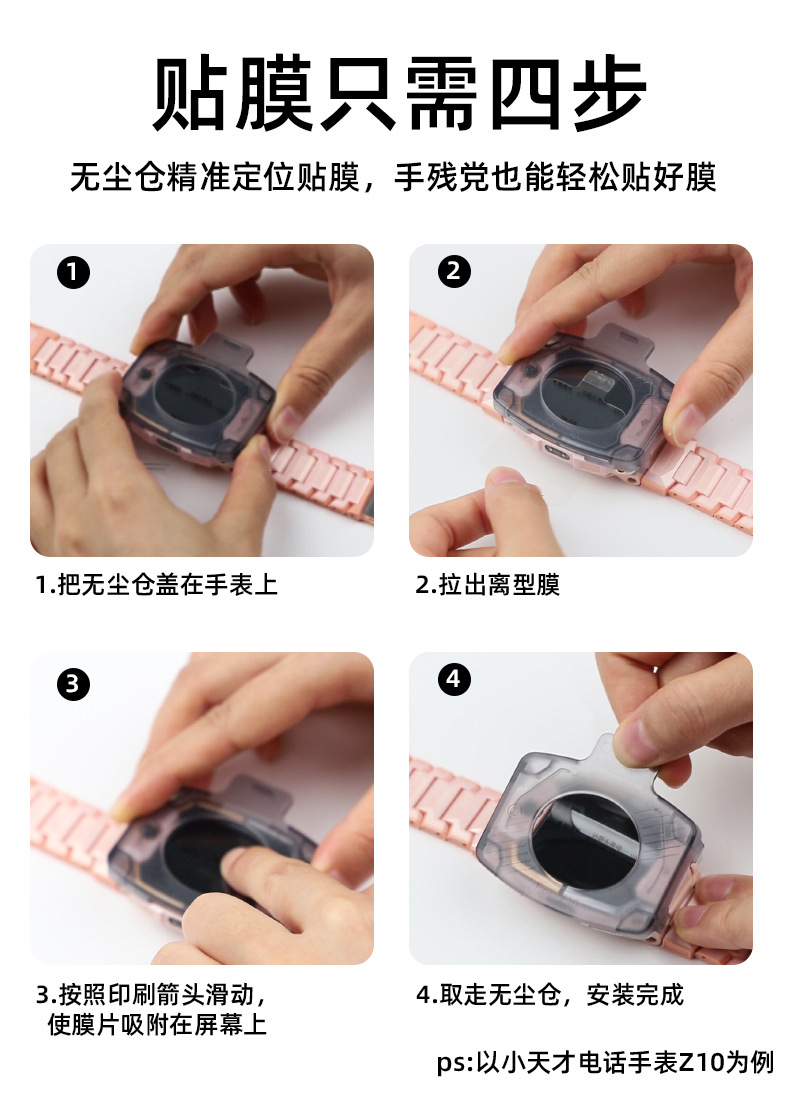 贴膜只需四步

无尘仓精准定位贴膜，手残党也能轻松贴好膜

1

1.把无尘仓盖在手表上

2

2.拉出离型膜

3

3.按照印刷箭头滑动，使膜片吸附在屏幕上

4

4.取走无尘仓，安装完成

ps:以小天才电话手表Z10为例