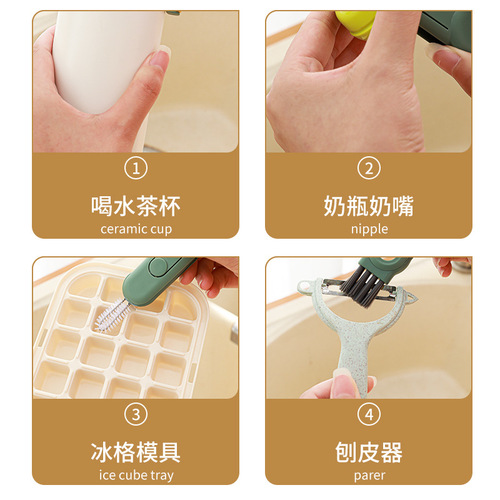 ①
喝水茶杯
ceramic cup

②
奶瓶奶嘴
nipple

③
冰格模具
ice cube tray

④
刨皮器
parer