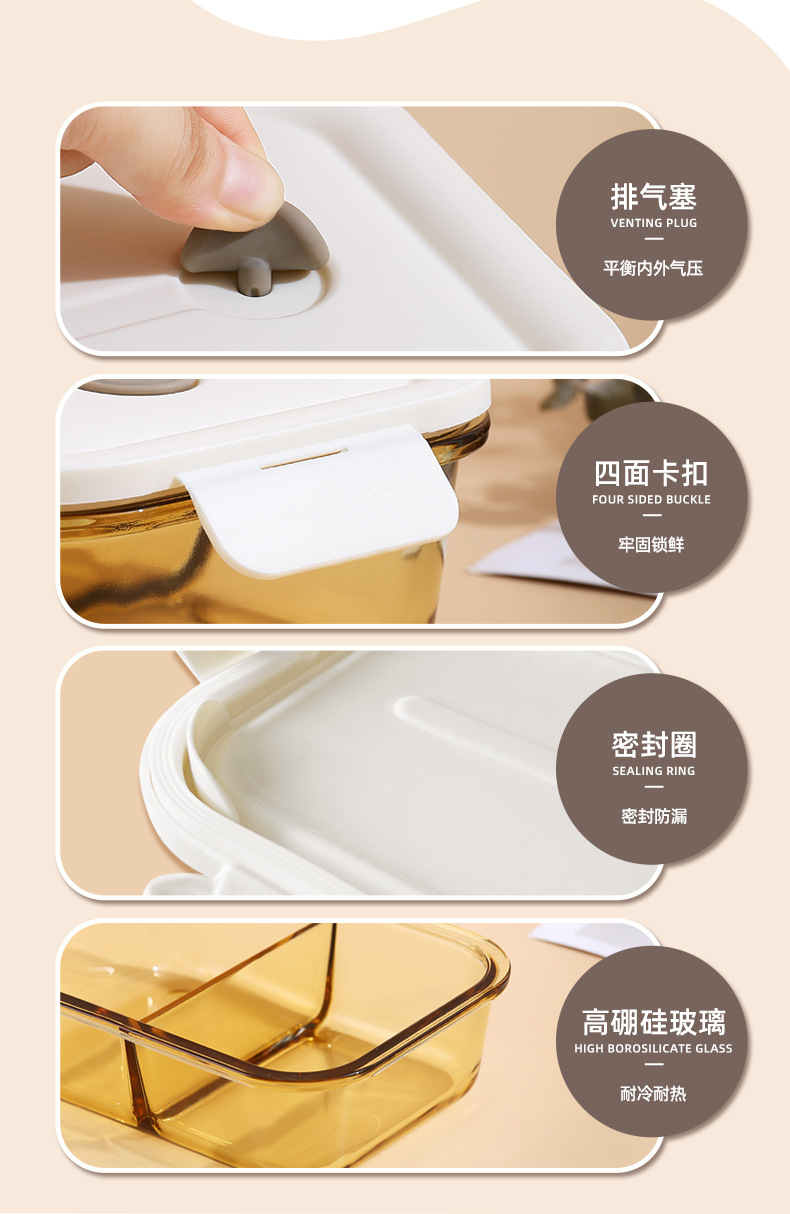 排气塞
VENTING PLUG
平衡内外气压

四面卡扣
FOUR SIDED BUCKLE
牢固锁鲜

密封圈
SEALING RING
密封防漏

高硼硅玻璃
HIGH BOROSILICATE GLASS
耐冷耐热