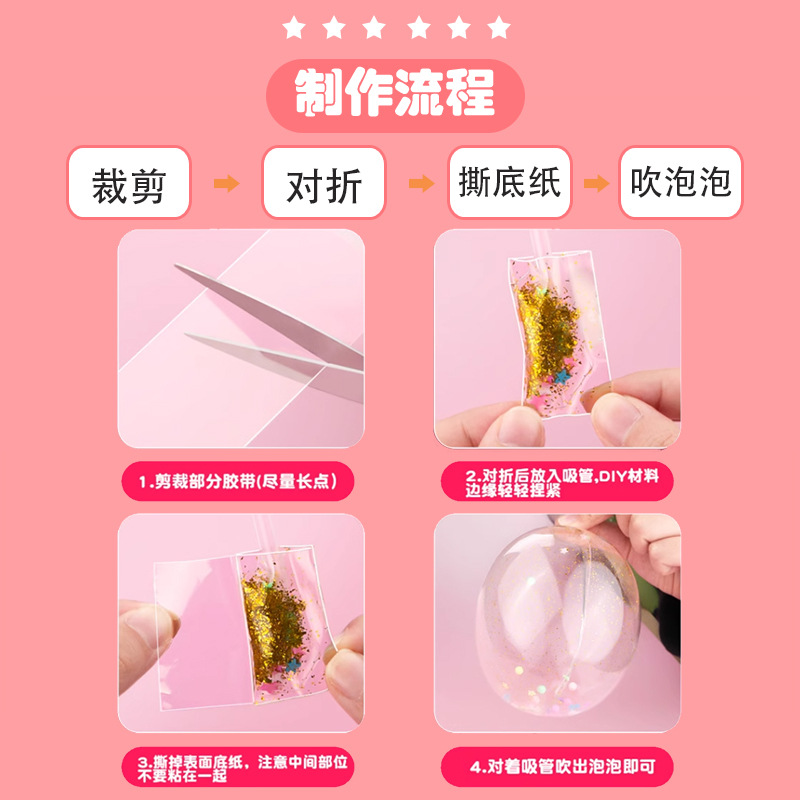 制作流程

裁剪

对折

撕底纸

吹泡泡

1.剪裁部分胶带(尽量长点)

2.对折后放入吸管,DIY材料边缘轻轻捏紧

3.撕掉表面底纸，注意中间部位不要粘在一起

4.对着吸管吹出泡泡即可