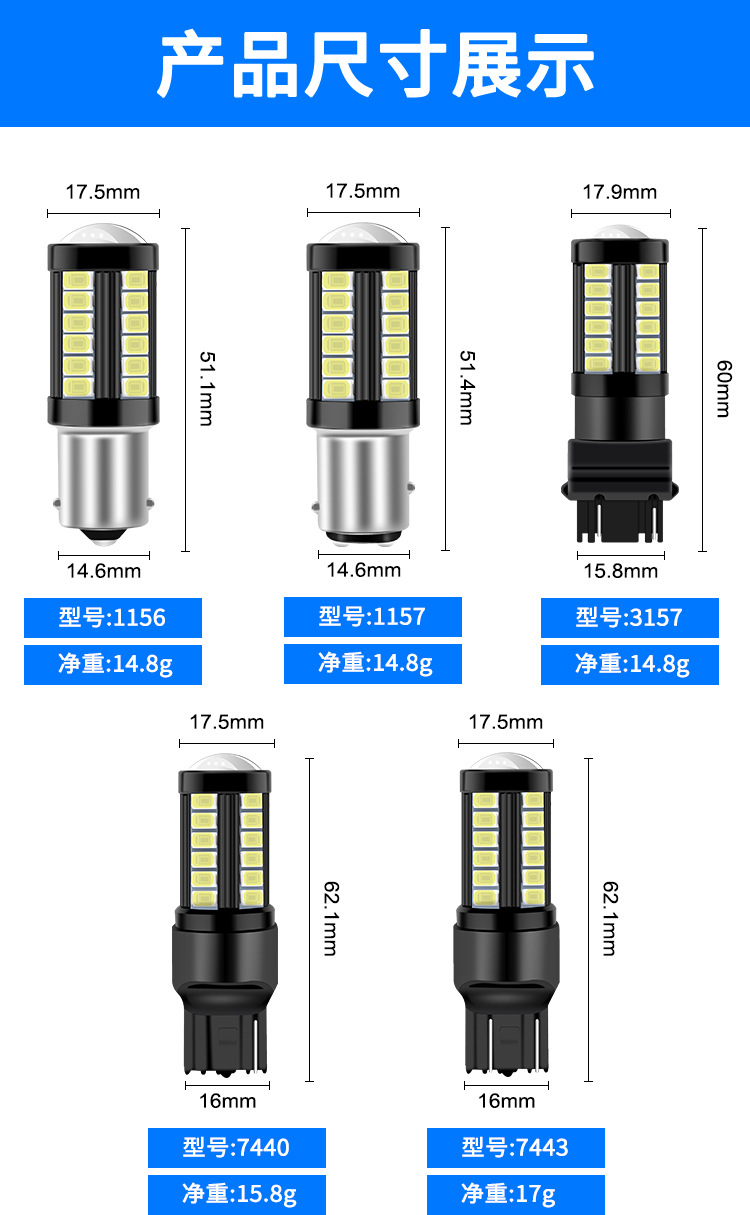 产品尺寸展示

17.5mm

51.1mm

14.6mm

型号:1156

净重:14.8g

17.5mm

51.4mm

14.6mm

型号:1157

净重:14.8g

17.9mm

60mm

15.8mm

型号:3157

净重:14.8g

17.5mm

62.1mm

16mm

型号:7440

净重:15.8g

17.5mm

62.1mm

16mm

型号:7443

净重:17g