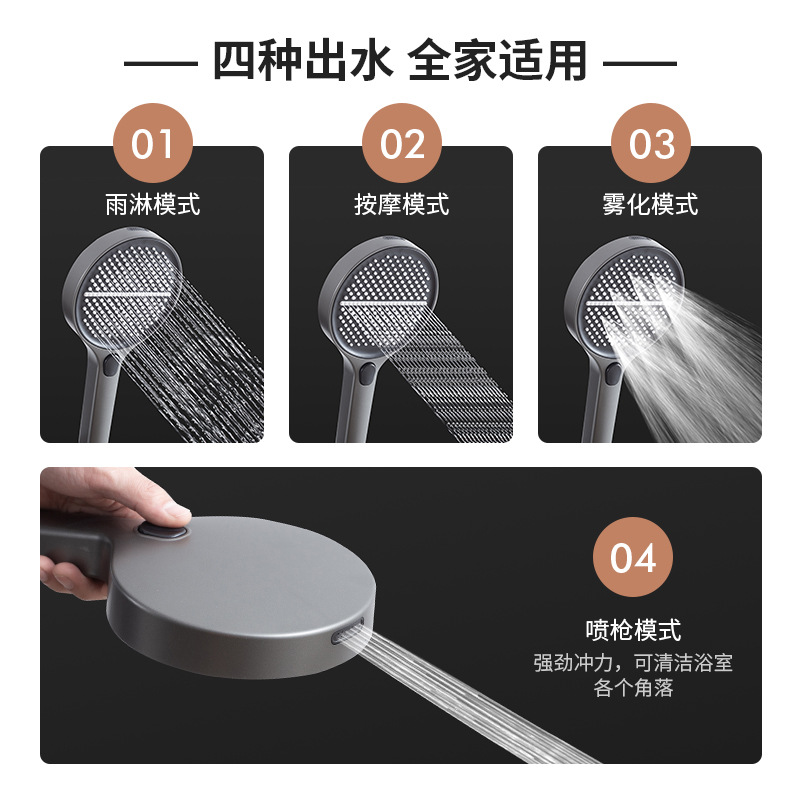 —— 四种出水 全家适用 ——

01
雨淋模式

02
按摩模式

03
雾化模式

04
喷枪模式
强劲冲力，可清洁浴室各个角落