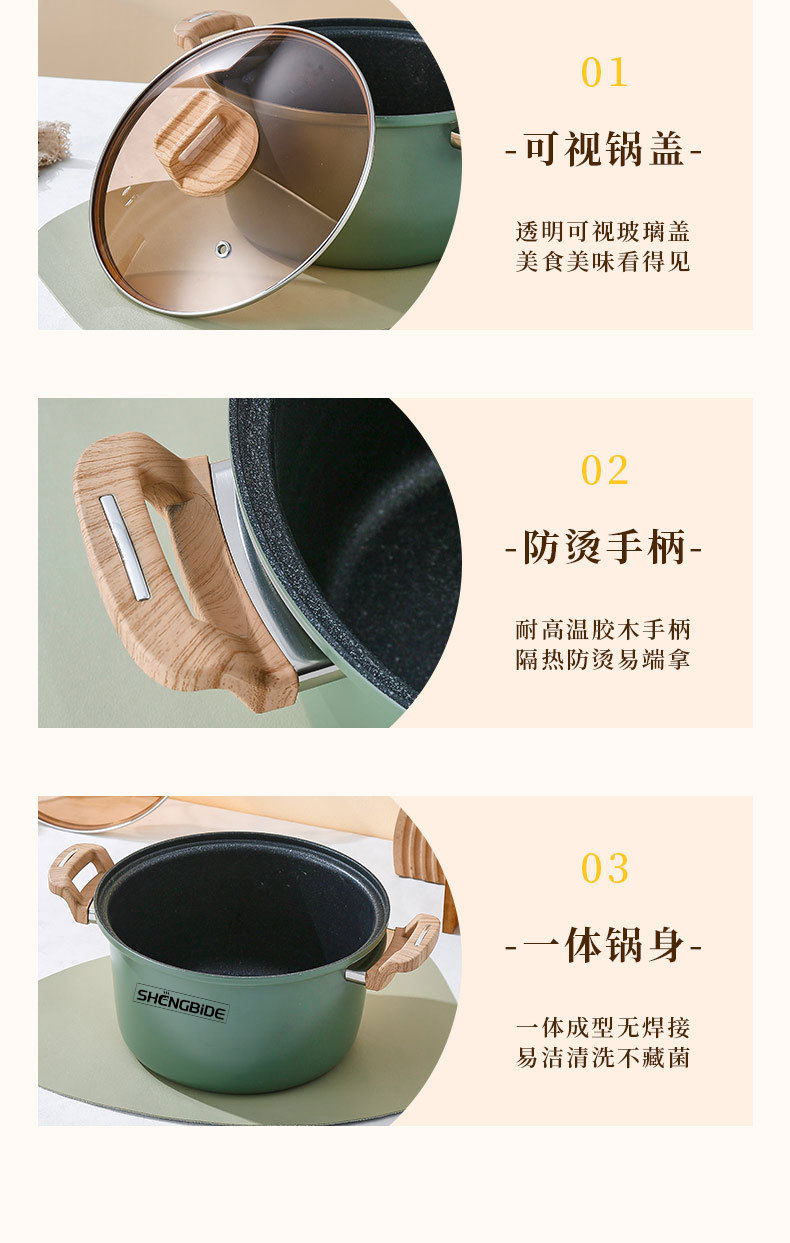 01

-可视锅盖-

透明可视玻璃盖
美食美味看得见

02

-防烫手柄-

耐高温胶木手柄
隔热防烫易端拿

SHENGBIDE

03

-一体锅身-

一体成型无焊接
易洁清洗不藏菌