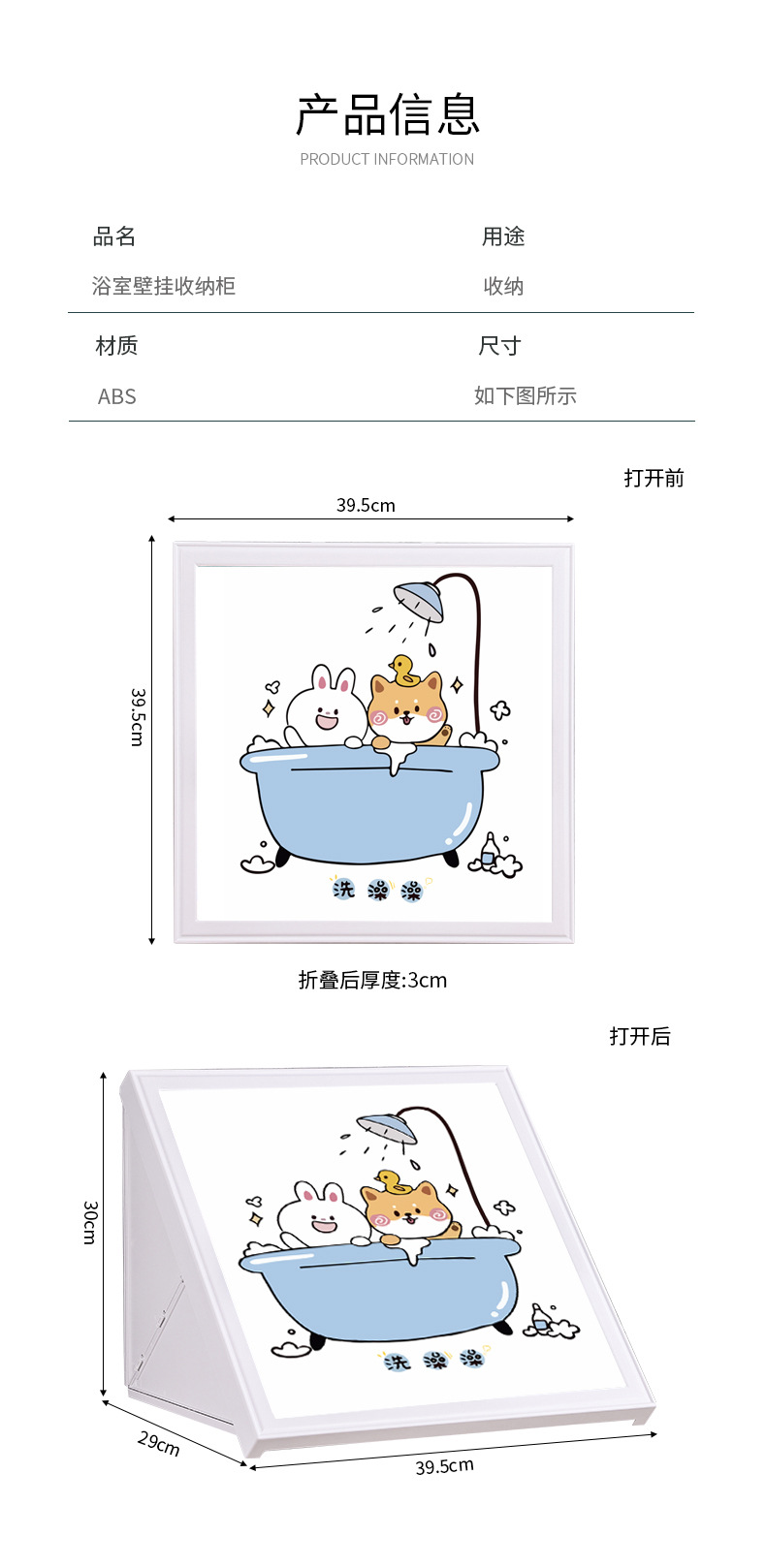 产品信息
PRODUCT INFORMATION

| 品名 | 用途 |
|---|---|
| 浴室壁挂收纳柜 | 收纳 |
| 材质 | 尺寸 |
| ABS | 如下图所示 |

打开前

39.5cm

39.5cm

洗澡澡

折叠后厚度:3cm

打开后

30cm

洗澡澡

29cm

39.5cm