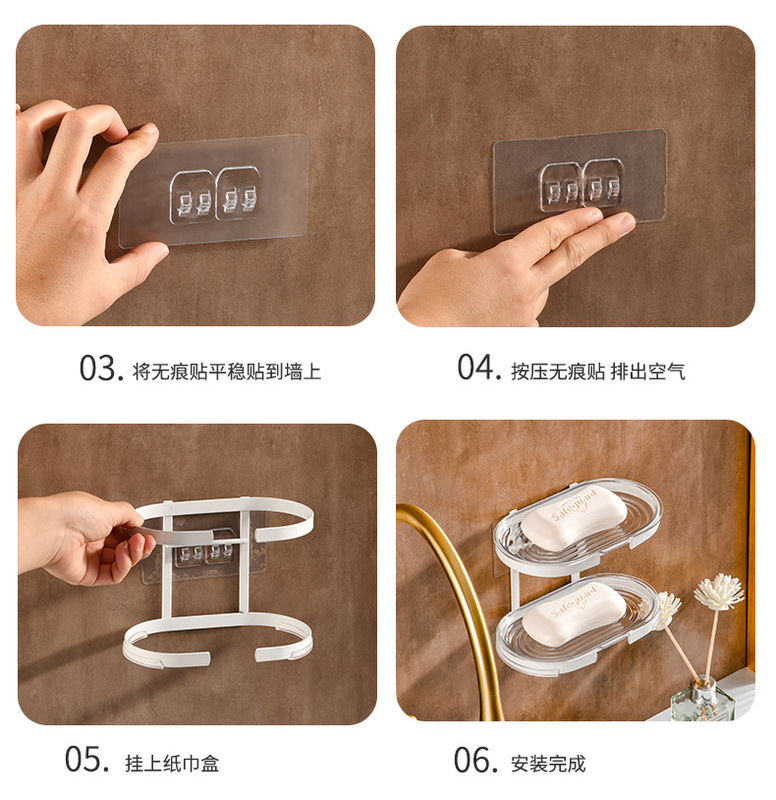 03. 将无痕贴平稳贴到墙上

04. 按压无痕贴 排出空气

Safeguard

Safeguard

05. 挂上纸巾盒

06. 安装完成