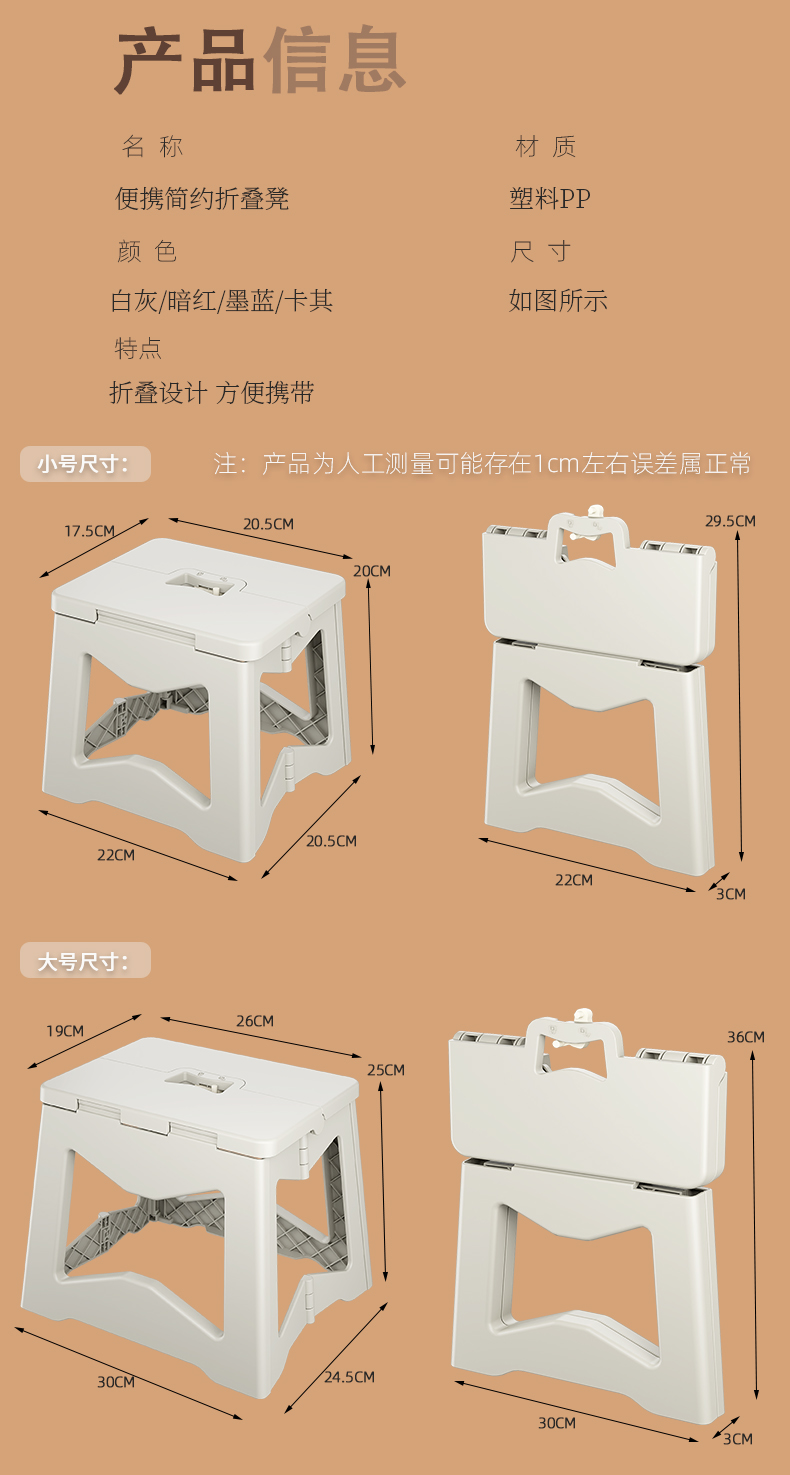 产品信息

名 称

便携简约折叠凳

颜 色

白灰/暗红/墨蓝/卡其

特点

折叠设计 方便携带

材 质

塑料PP

尺 寸

如图所示

小号尺寸:

注：产品为人工测量可能存在1cm左右误差属正常

17.5CM

20.5CM

20CM

22CM

20.5CM

29.5CM

22CM

3CM

大号尺寸:

19CM

26CM

25CM

30CM

24.5CM

36CM

30CM

3CM