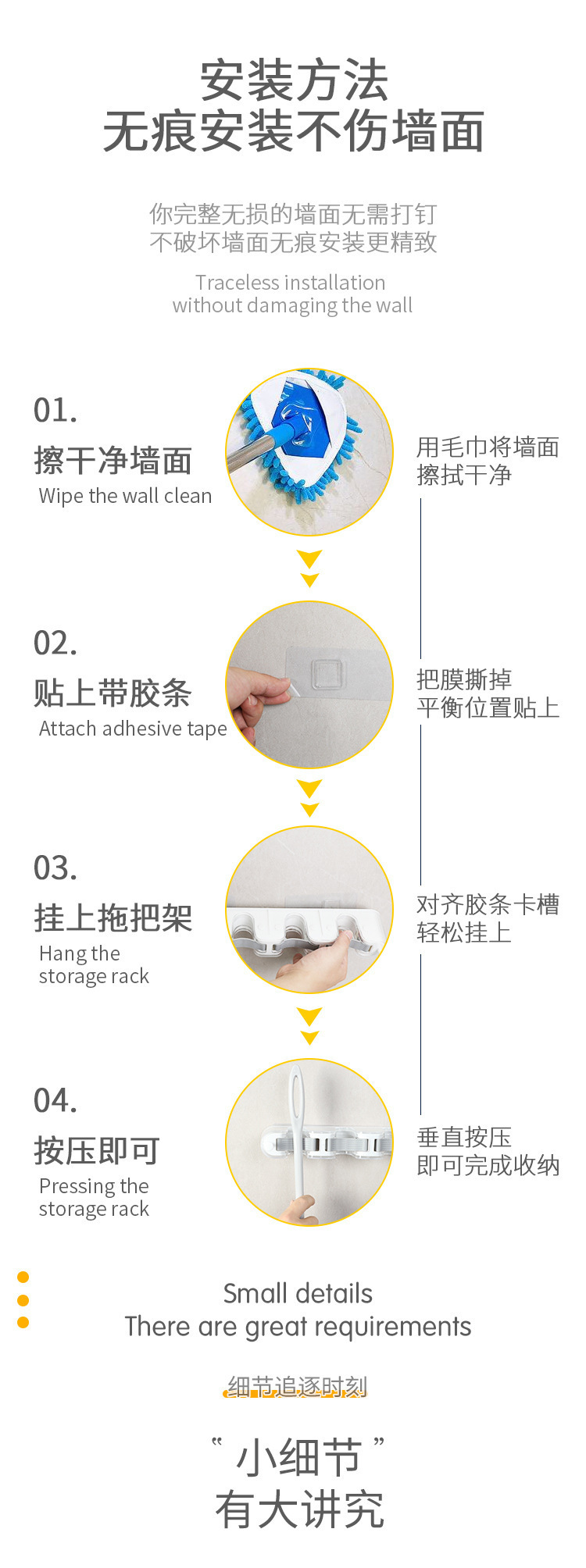 安装方法
无痕安装不伤墙面

你完整无损的墙面无需打钉
不破坏墙面无痕安装更精致

Traceless installation
without damaging the wall

01.
擦干净墙面
Wipe the wall clean

用毛巾将墙面
擦拭干净

02.
贴上带胶条
Attach adhesive tape

把膜撕掉
平衡位置贴上

03.
挂上拖把架
Hang the storage rack

对齐胶条卡槽
轻松挂上

04.
按压即可
Pressing the storage rack

垂直按压
即可完成收纳

Small details
There are great requirements

细节追逐时刻

“小细节”
有大讲究