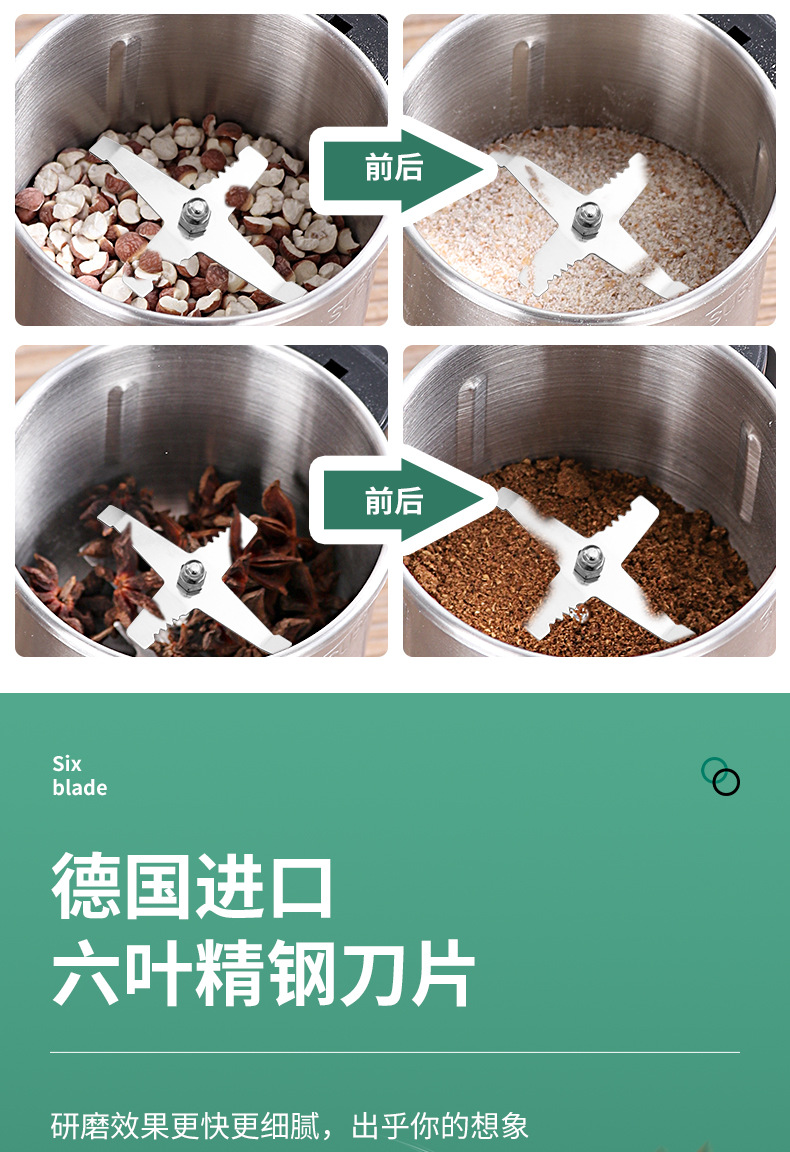 前后

前后

Six blade

德国进口
六叶精钢刀片

研磨效果更快更细腻，出乎你的想象