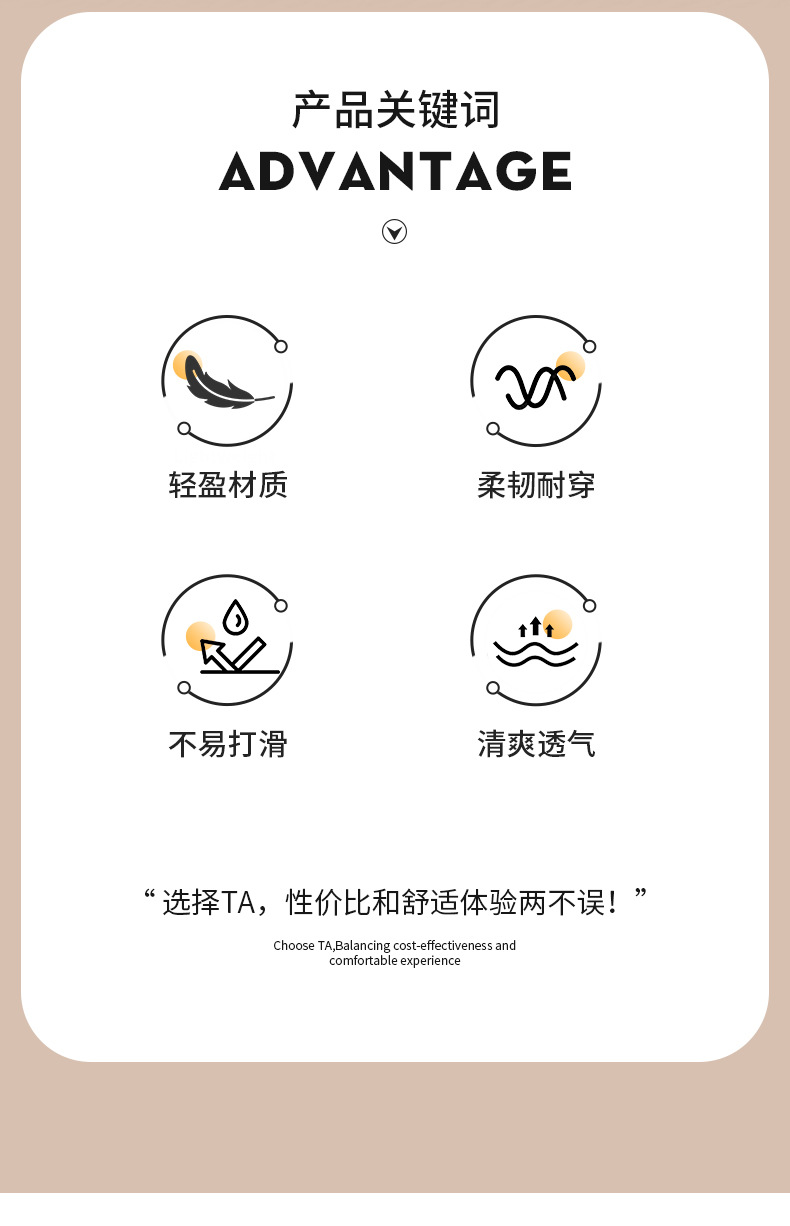 产品关键词
ADVANTAGE

轻盈材质

柔韧耐穿

不易打滑

清爽透气

“选择TA，性价比和舒适体验两不误！”

Choose TA,Balancing cost-effectiveness and comfortable experience