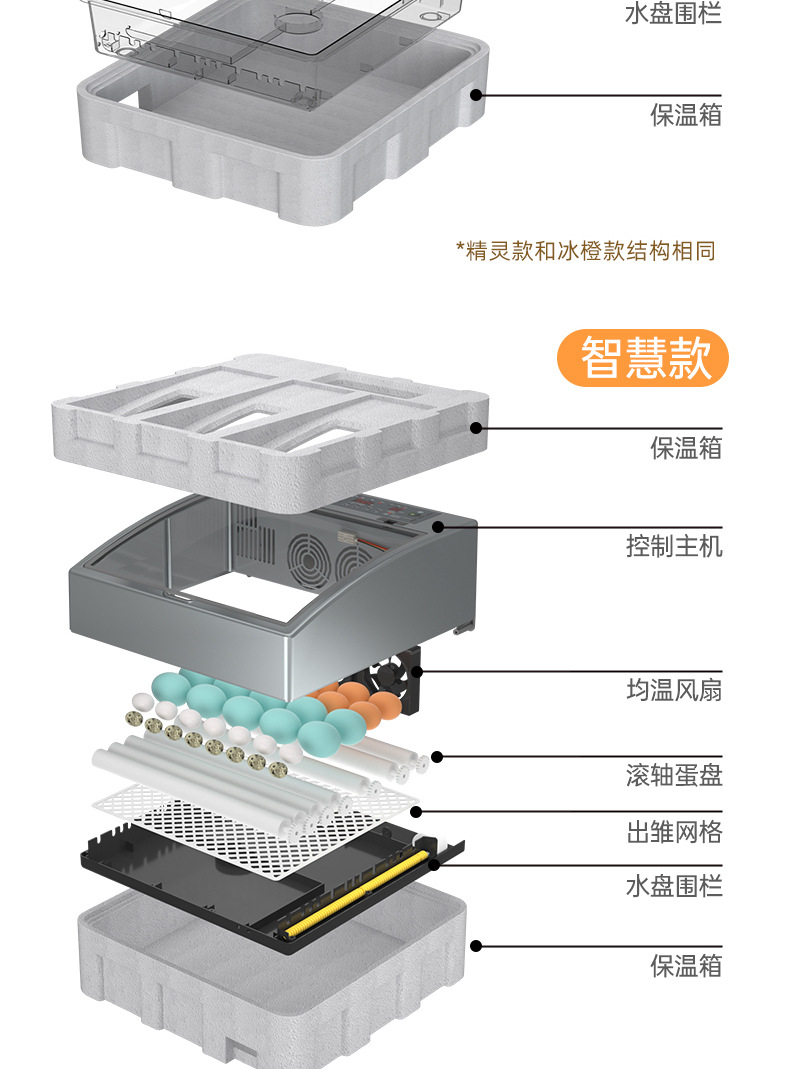 水盘围栏

保温箱

*精灵款和冰橙款结构相同

智慧款

保温箱

控制主机

均温风扇

滚轴蛋盘

出雏网格

水盘围栏

保温箱