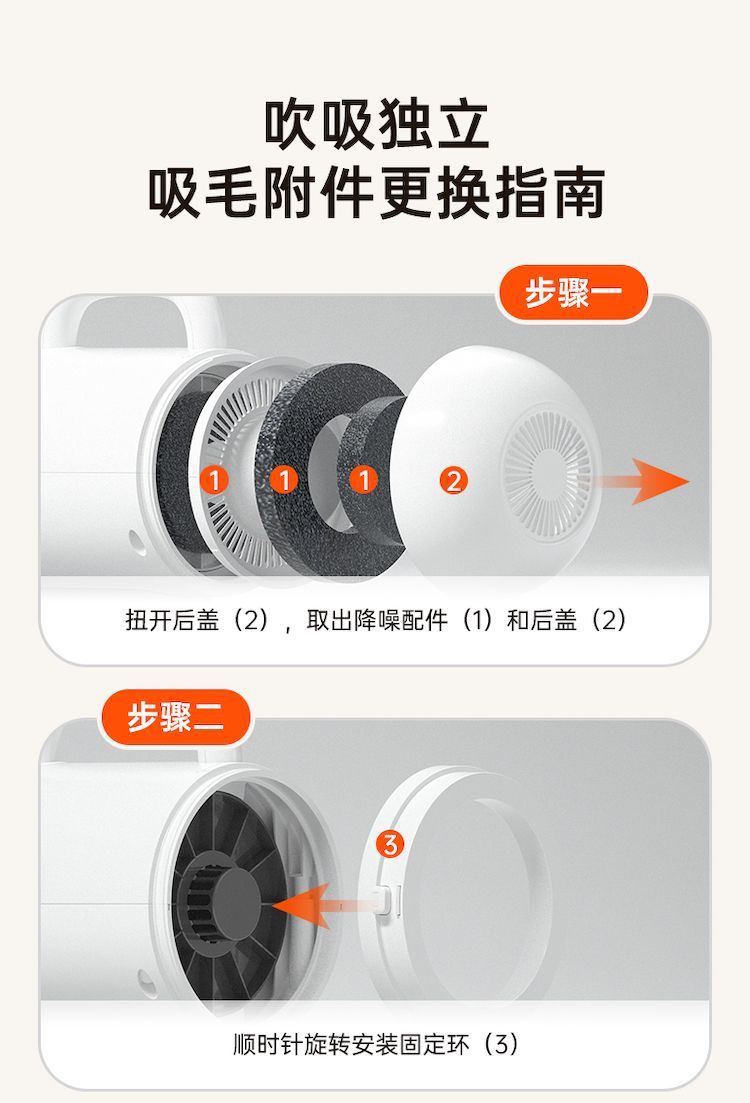 吹吸独立
吸毛附件更换指南

步骤一

1 1 1 2

扭开后盖（2），取出降噪配件（1）和后盖（2）

步骤二

3

顺时针旋转安装固定环（3）