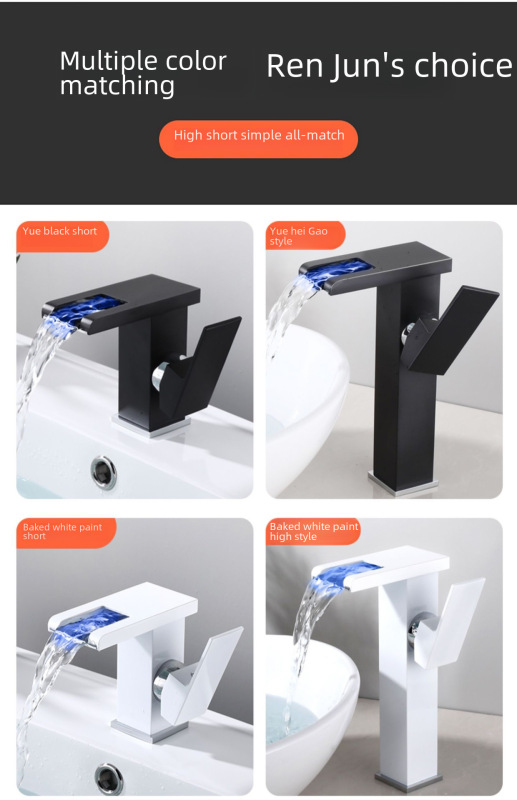 Multiple color matching

Ren Jun's choice

High short simple all-match

Yue black short

Yue hei Gao style

Baked white paint short

Baked white paint high style