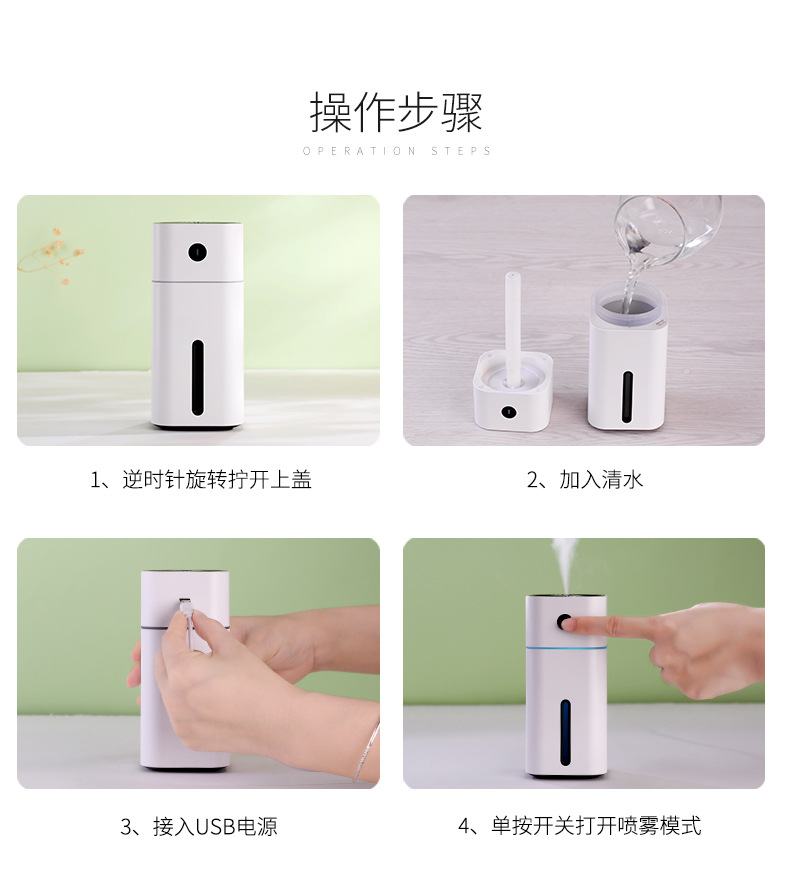 操作步骤

OPERATION STEPS

1、逆时针旋转拧开上盖

2、加入清水

3、接入USB电源

4、单按开关打开喷雾模式