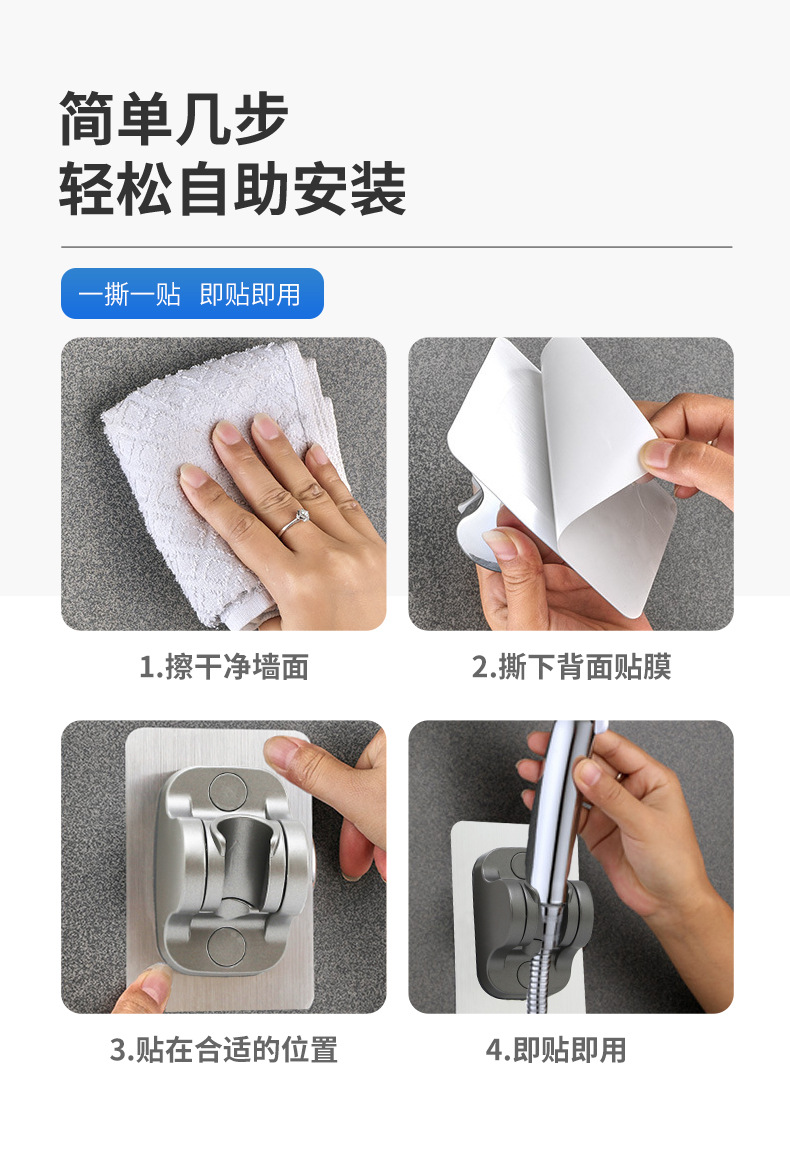 简单几步
轻松自助安装

一撕一贴 即贴即用

1.擦干净墙面

2.撕下背面贴膜

3.贴在合适的位置

4.即贴即用