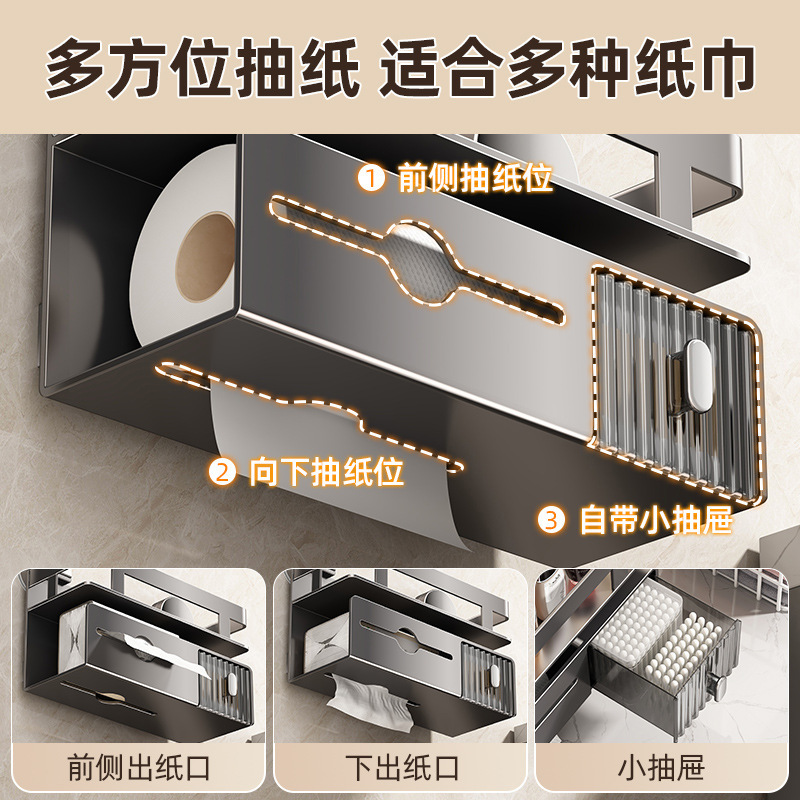 多方位抽纸 适合多种纸巾

① 前侧抽纸位

② 向下抽纸位

③ 自带小抽屉

前侧出纸口

下出纸口

小抽屉