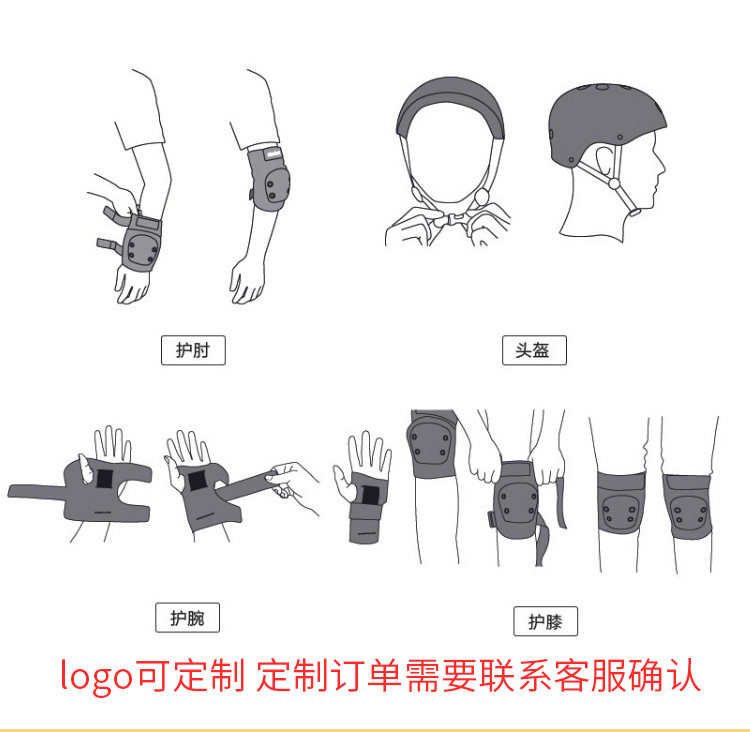 护肘

头盔

护腕

护膝

logo可定制 定制订单需要联系客服确认