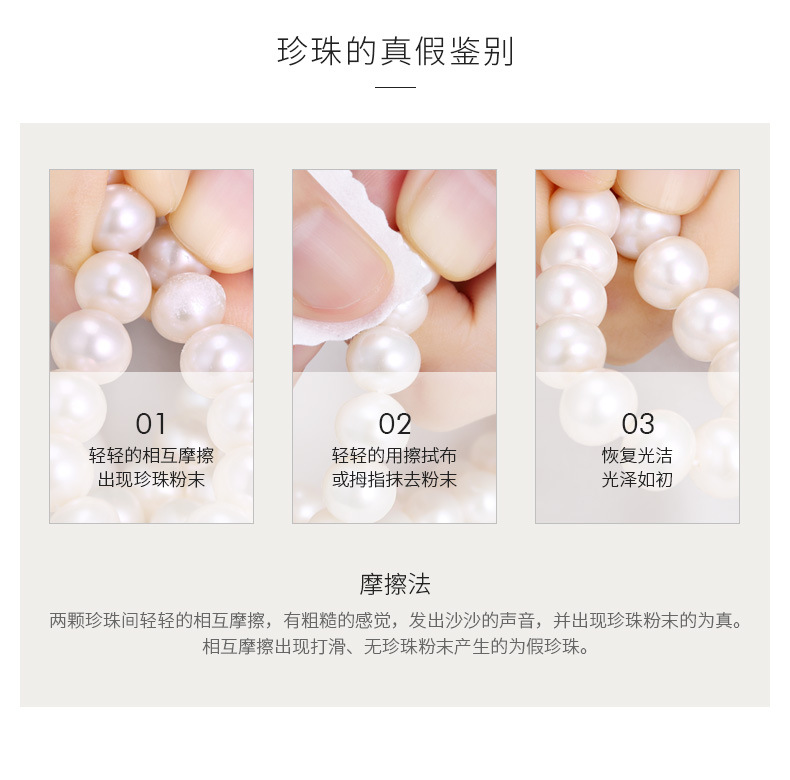 珍珠的真假鉴别

01
轻轻的相互摩擦
出现珍珠粉末

02
轻轻的用擦拭布
或拇指抹去粉末

03
恢复光洁
光泽如初

摩擦法

两颗珍珠间轻轻的相互摩擦，有粗糙的感觉，发出沙沙的声音，并出现珍珠粉末的为真。
相互摩擦出现打滑、无珍珠粉末产生的为假珍珠。