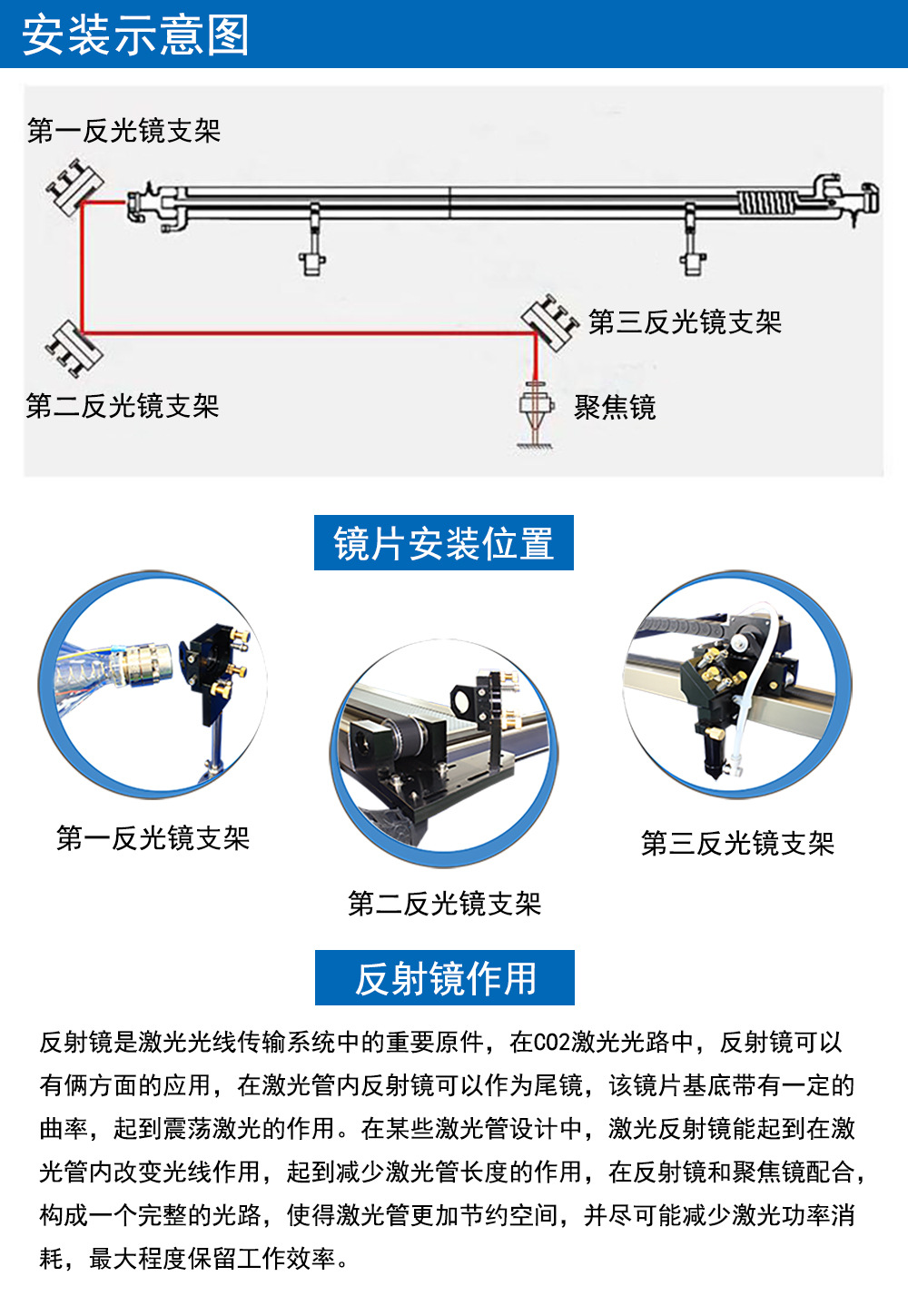 安装示意图

第一反光镜支架

第三反光镜支架

第二反光镜支架

聚焦镜

镜片安装位置

第一反光镜支架

第二反光镜支架

第三反光镜支架

反射镜作用

反射镜是激光光线传输系统中的重要原件，在CO2激光光路中，反射镜可以有俩方面的应用，在激光管内反射镜可以作为尾镜，该镜片基底带有一定的曲率，起到震荡激光的作用。在某些激光管设计中，激光反射镜能起到在激光管内改变光线作用，起到减少激光管长度的作用，在反射镜和聚焦镜配合，构成一个完整的光路，使得激光管更加节约空间，并尽可能减少激光功率消耗，最大程度保留工作效率。