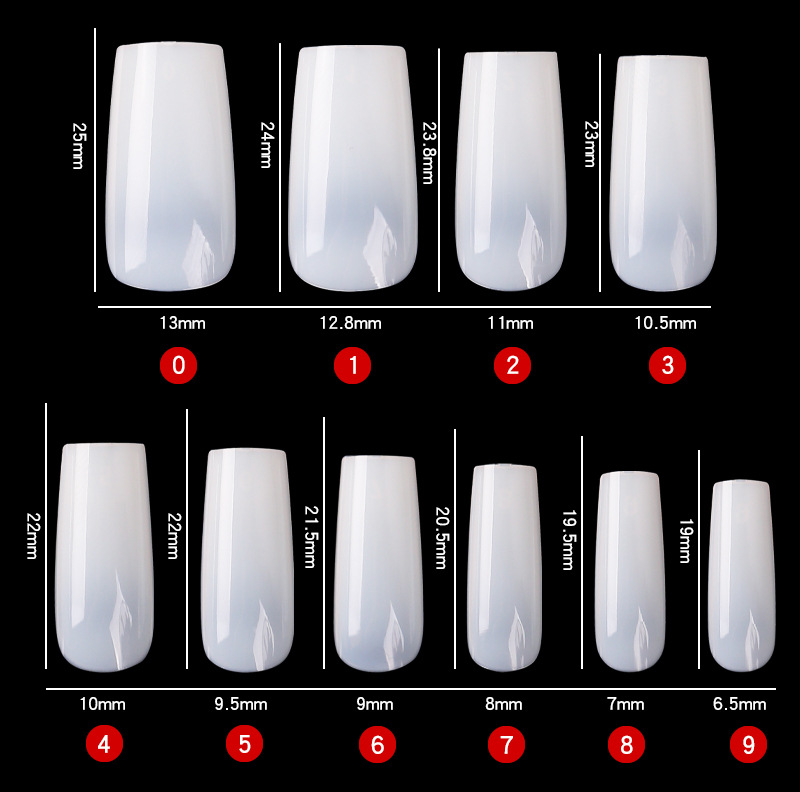 25mm
24mm
23.8mm
23mm

13mm
12.8mm
11mm
10.5mm

0
1
2
3

22mm
22mm
21.5mm
20.5mm
19.5mm
19mm

10mm
9.5mm
9mm
8mm
7mm
6.5mm

4
5
6
7
8
9