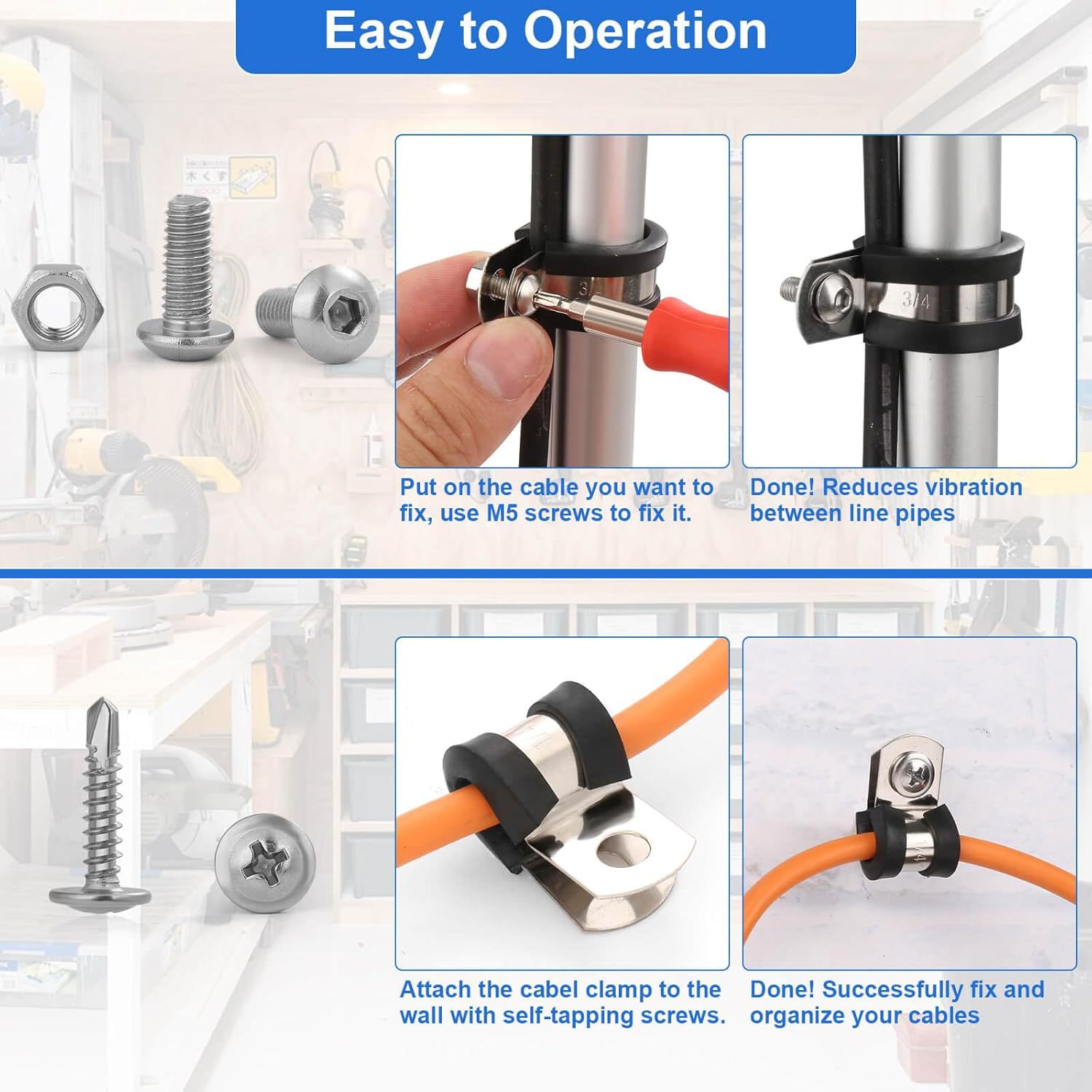 Easy to Operation

3/4

Put on the cable you want to fix, use M5 screws to fix it.

Done! Reduces vibration between line pipes

Attach the cabel clamp to the wall with self-tapping screws.

Done! Successfully fix and organize your cables