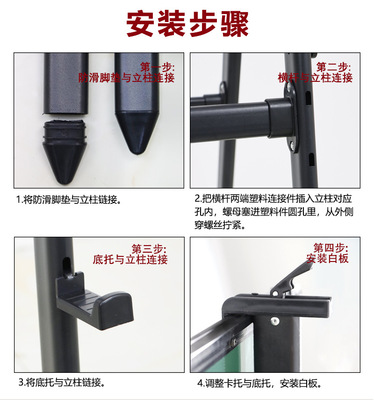 安装步骤

第一步:
防滑脚垫与立柱连接

1.将防滑脚垫与立柱链接。

第二步:
横杆与立柱连接

2.把横杆两端塑料连接件插入立柱对应孔内，螺母塞进塑料件圆孔里，从外侧穿螺丝拧紧。

第三步:
底托与立柱连接

3.将底托与立柱链接。

第四步:
安装白板

4.调整卡托与底托，安装白板。