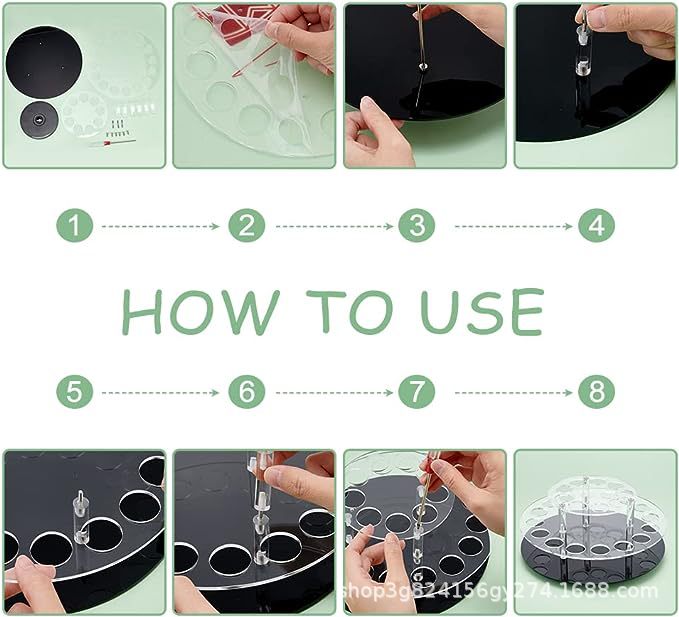 1 2 3 4

HOW TO USE

5 6 7 8

shop3g824156gy274.1688.com