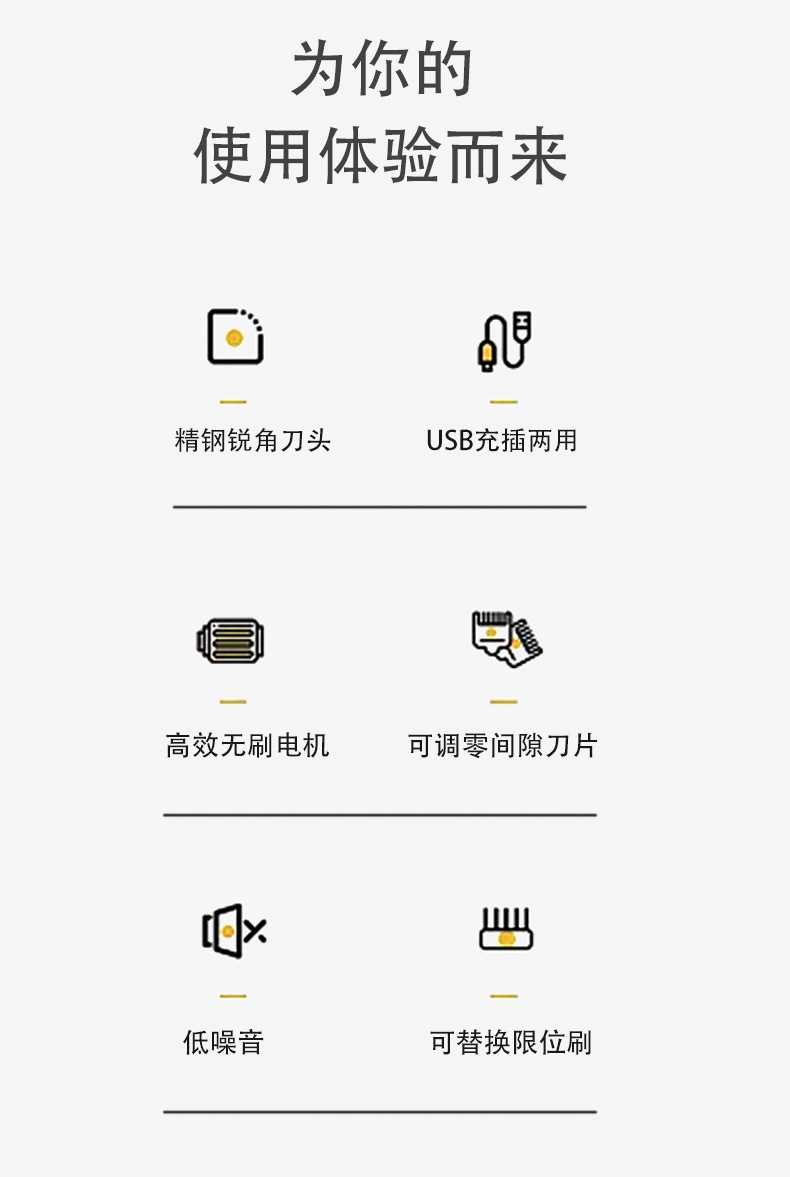 为你的
使用体验而来

精钢锐角刀头

USB充插两用

高效无刷电机

可调零间隙刀片

低噪音

可替换限位刷