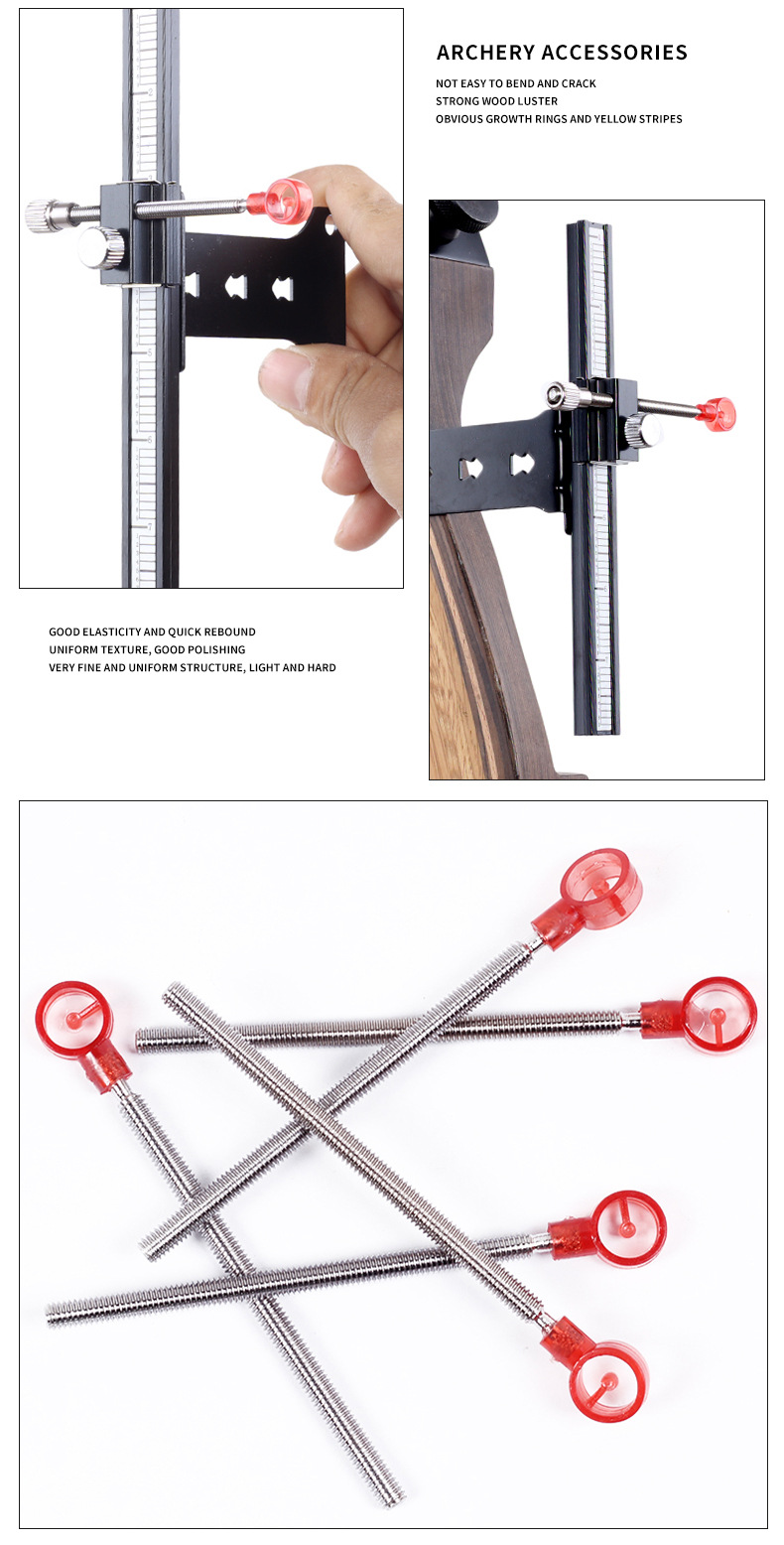 ARCHERY ACCESSORIES

NOT EASY TO BEND AND CRACK
STRONG WOOD LUSTER
OBVIOUS GROWTH RINGS AND YELLOW STRIPES

GOOD ELASTICITY AND QUICK REBOUND
UNIFORM TEXTURE, GOOD POLISHING
VERY FINE AND UNIFORM STRUCTURE, LIGHT AND HARD