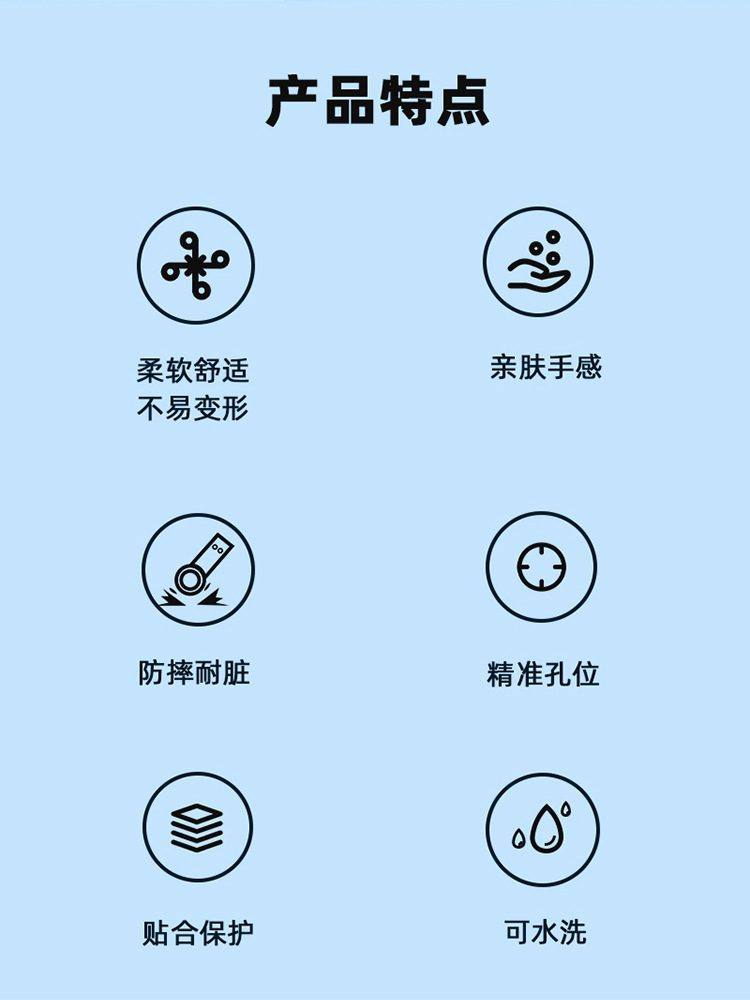 产品特点

柔软舒适
不易变形

亲肤手感

防摔耐脏

精准孔位

贴合保护

可水洗