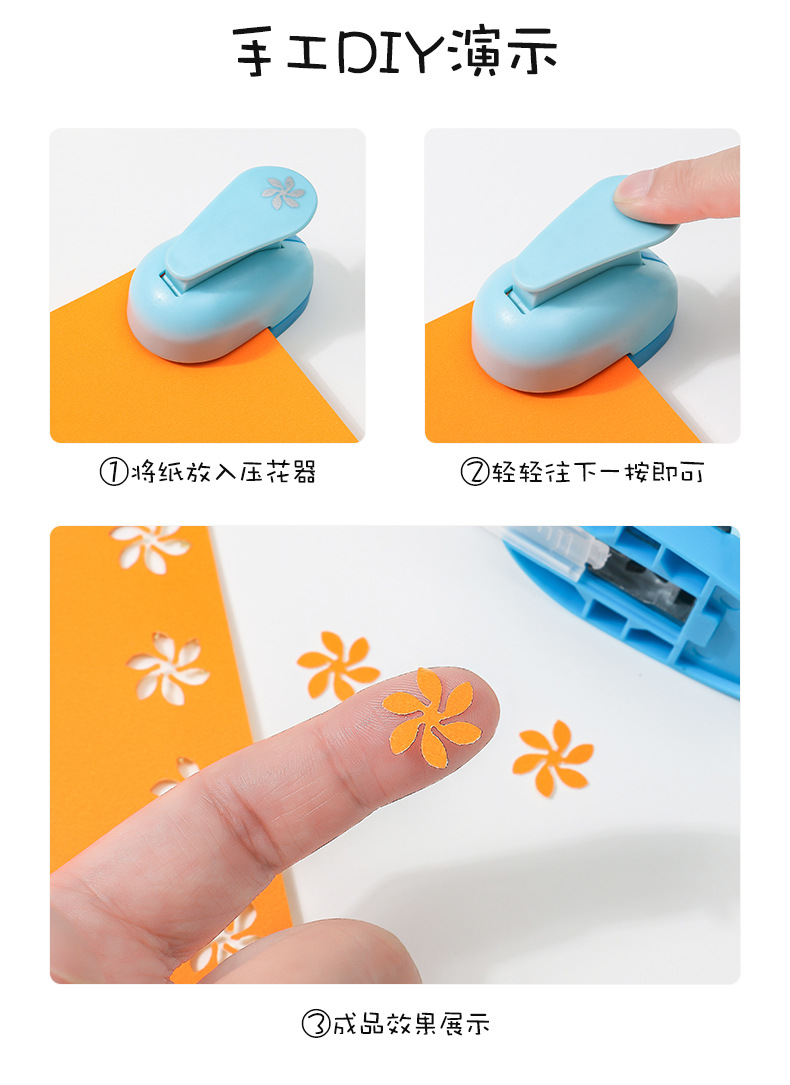 手工DIY演示

①将纸放入压花器

②轻轻往下一按即可

③成品效果展示