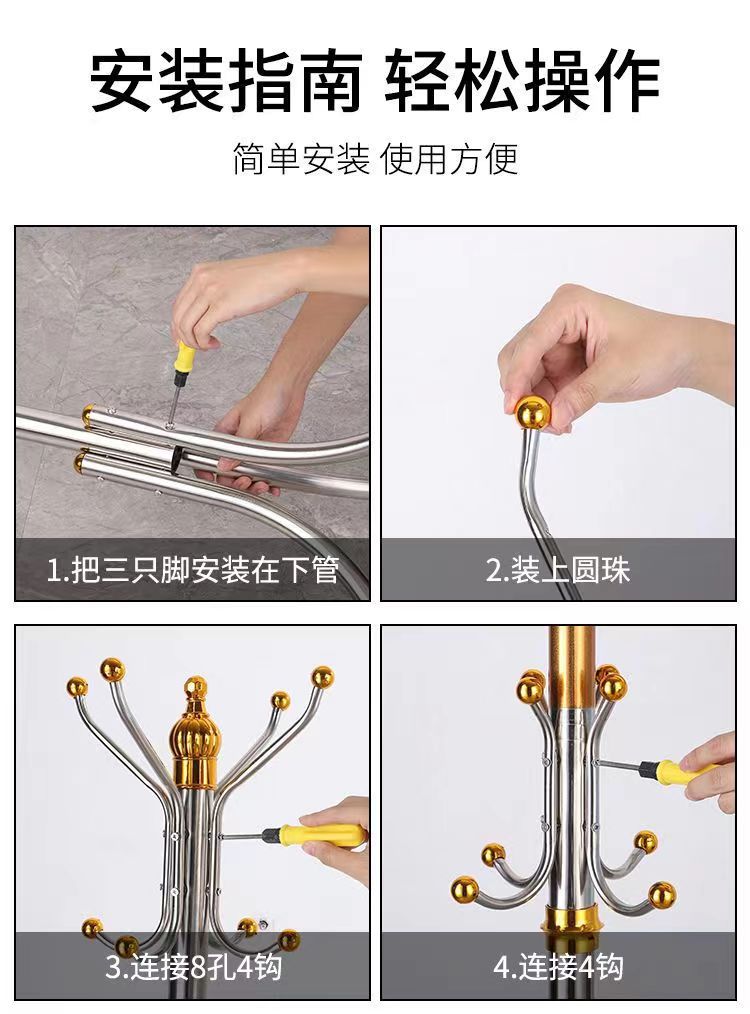 安装指南 轻松操作

简单安装 使用方便

1.把三只脚安装在下管

2.装上圆珠

3.连接8孔4钩

4.连接4钩