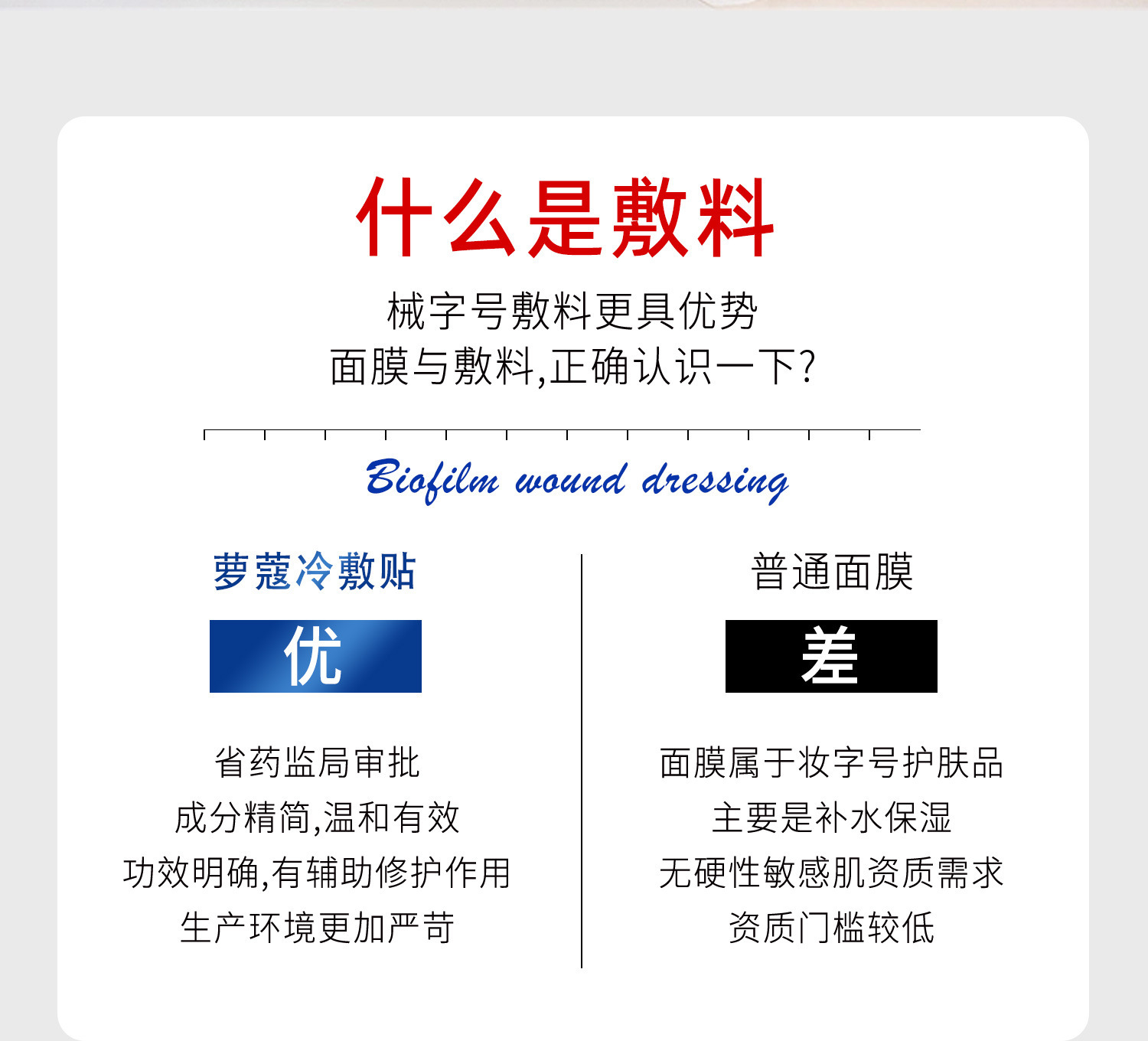 什么是敷料

械字号敷料更具优势
面膜与敷料,正确认识一下?

Biofilm wound dressing

萝蔻冷敷贴

优

省药监局审批
成分精简,温和有效
功效明确,有辅助修护作用
生产环境更加严苛

普通面膜

差

面膜属于妆字号护肤品
主要是补水保湿
无硬性敏感肌资质需求
资质门槛较低