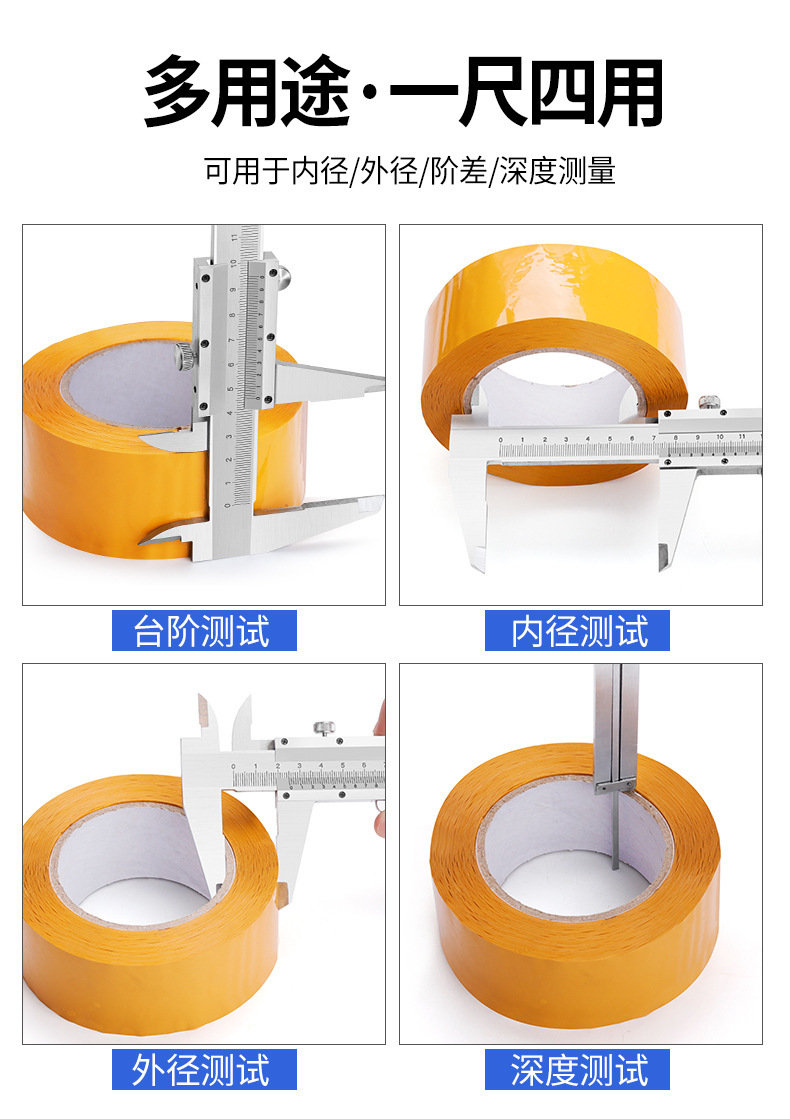 多用途·一尺四用

可用于内径/外径/阶差/深度测量

台阶测试

内径测试

外径测试

深度测试