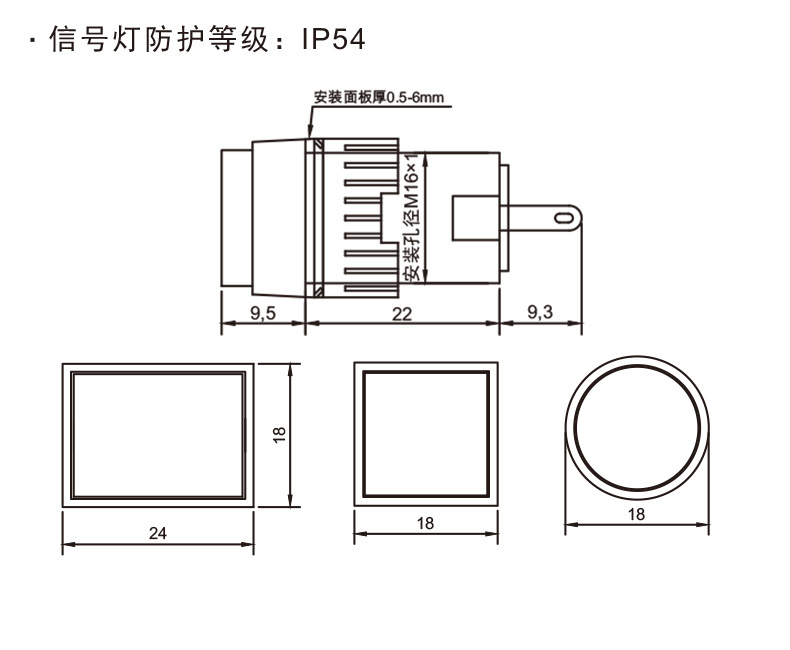 · 信号灯防护等级：IP54

安装面板厚0.5-6mm

安装孔径M16×1

9,5

22

9,3

18

24

18

18