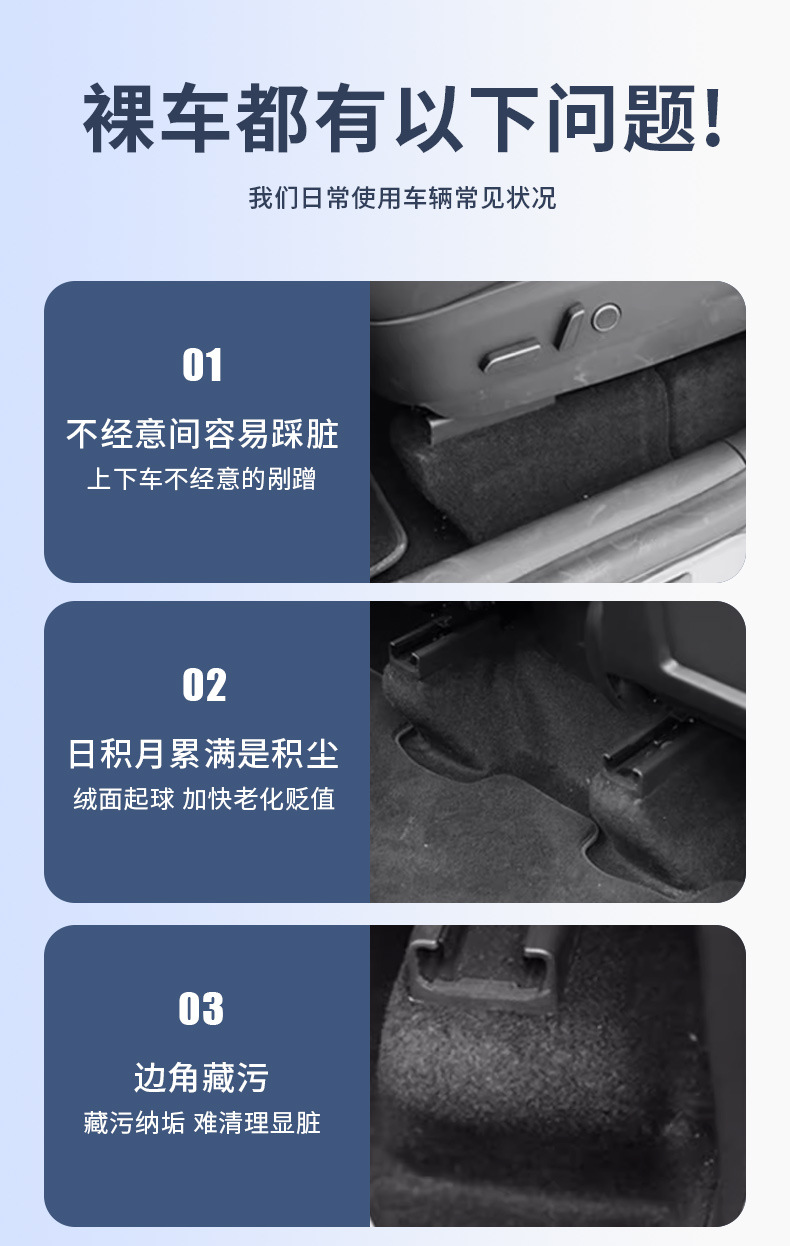 裸车都有以下问题!

我们日常使用车辆常见状况

01

不经意间容易踩脏

上下车不经意的剐蹭

02

日积月累满是积尘

绒面起球 加快老化贬值

03

边角藏污

藏污纳垢 难清理显脏