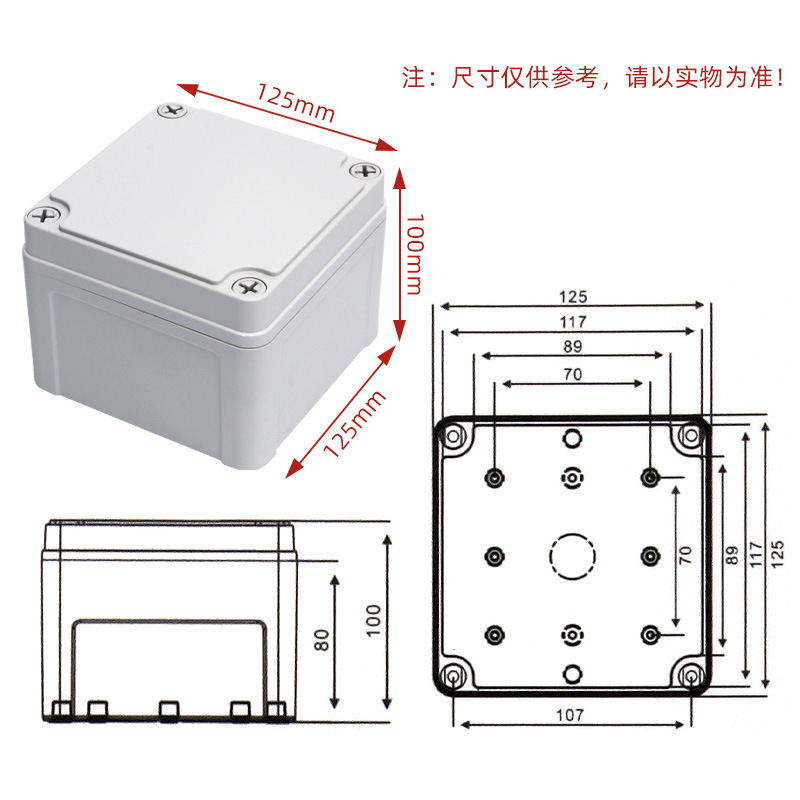 注：尺寸仅供参考，请以实物为准！

125mm

100mm

125mm

125
117
89
70

70
89
117
125

107

80
100