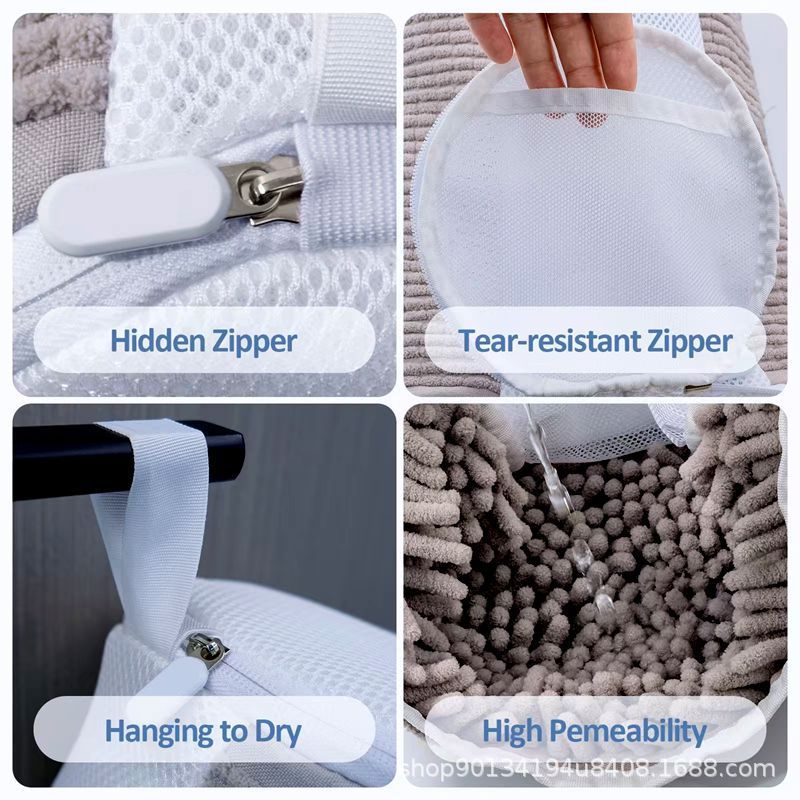 Hidden Zipper

Tear-resistant Zipper

Hanging to Dry

High Pemeability

shop90134194u8408.1688.com