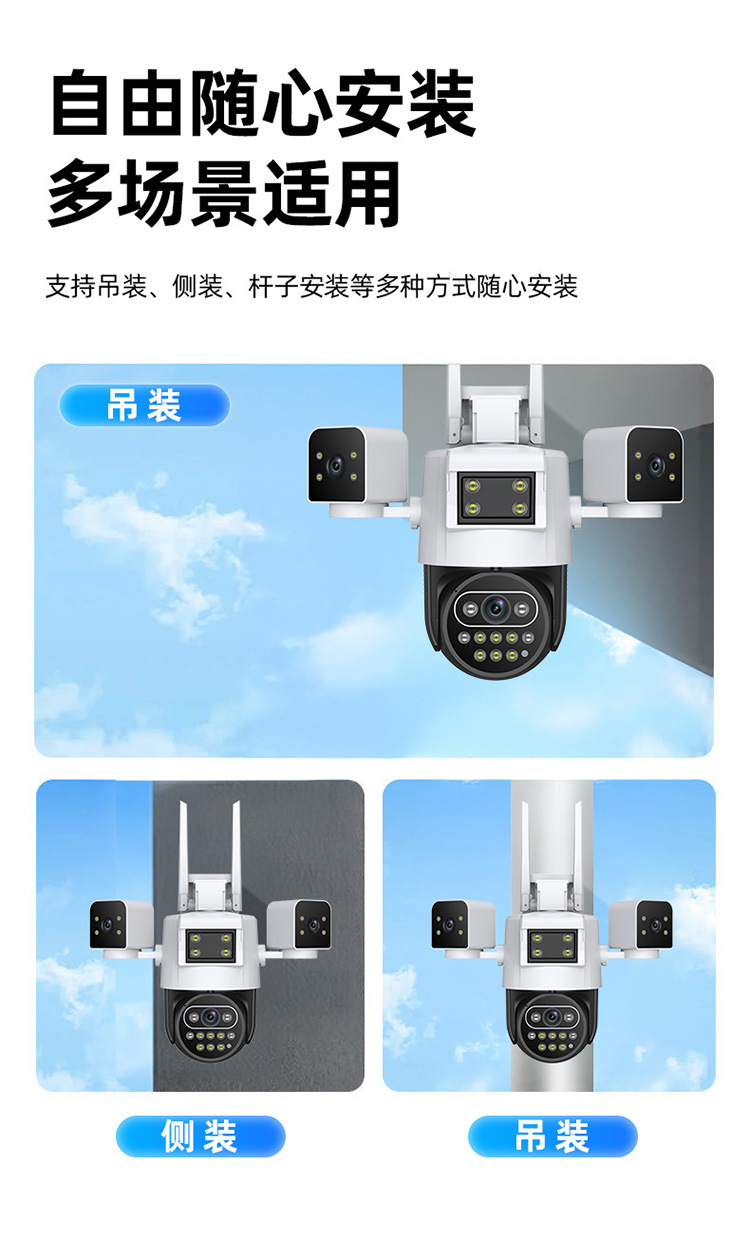 自由随心安装
多场景适用

支持吊装、侧装、杆子安装等多种方式随心安装

吊装

侧装

吊装