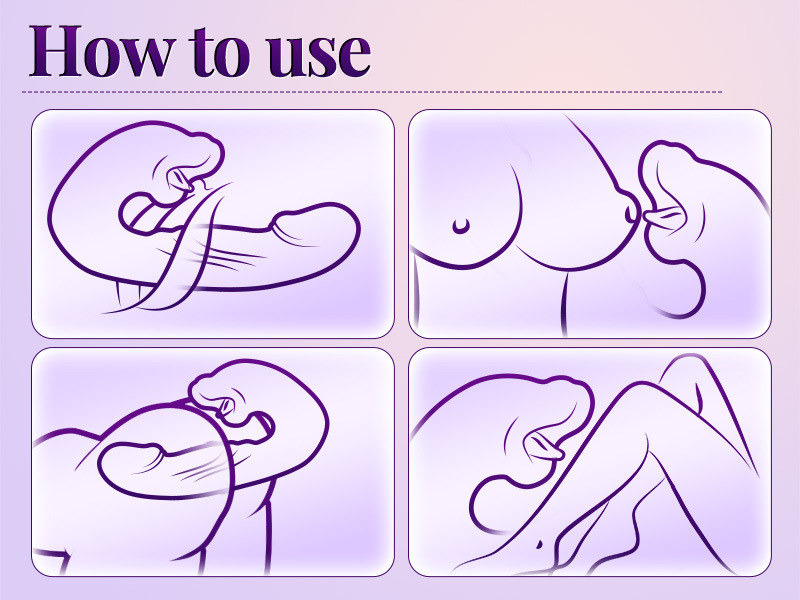 How to use