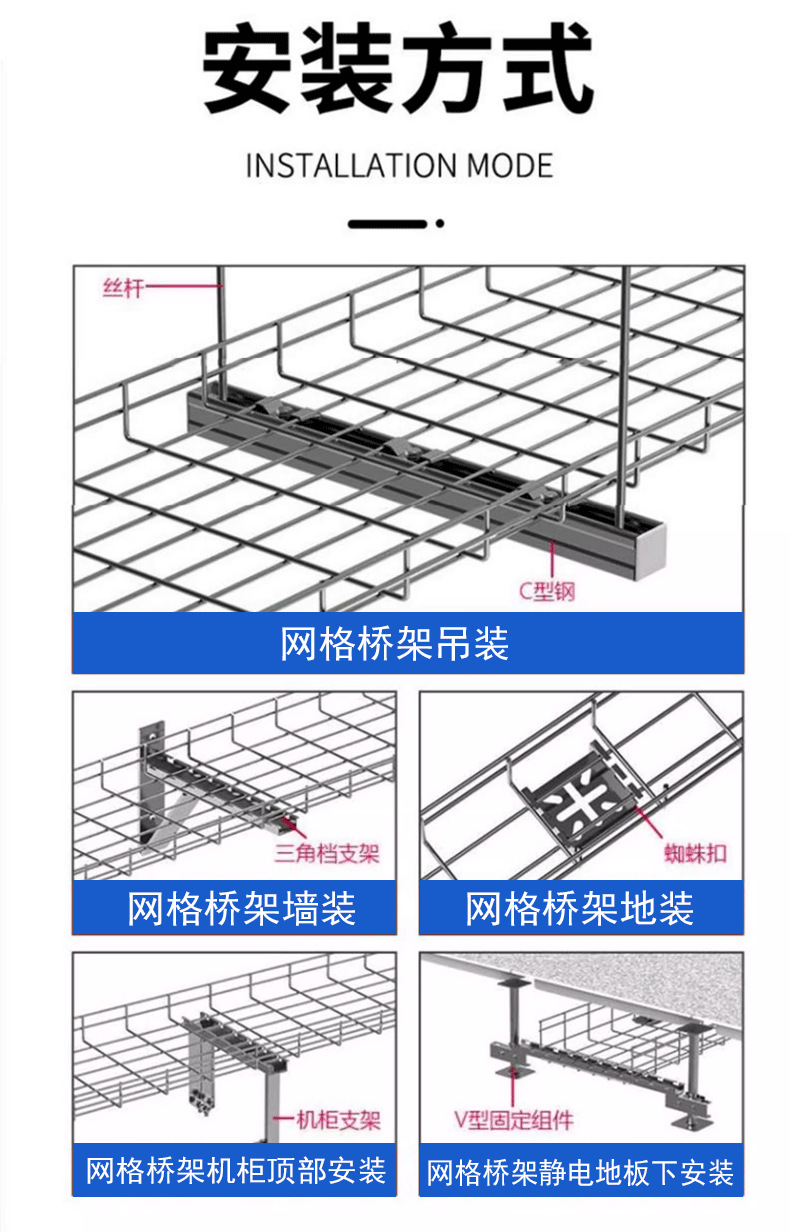 安装方式

INSTALLATION MODE

丝杆

C型钢

网格桥架吊装

三角档支架

网格桥架墙装

蜘蛛扣

网格桥架地装

机柜支架

网格桥架机柜顶部安装

V型固定组件

网格桥架静电地板下安装