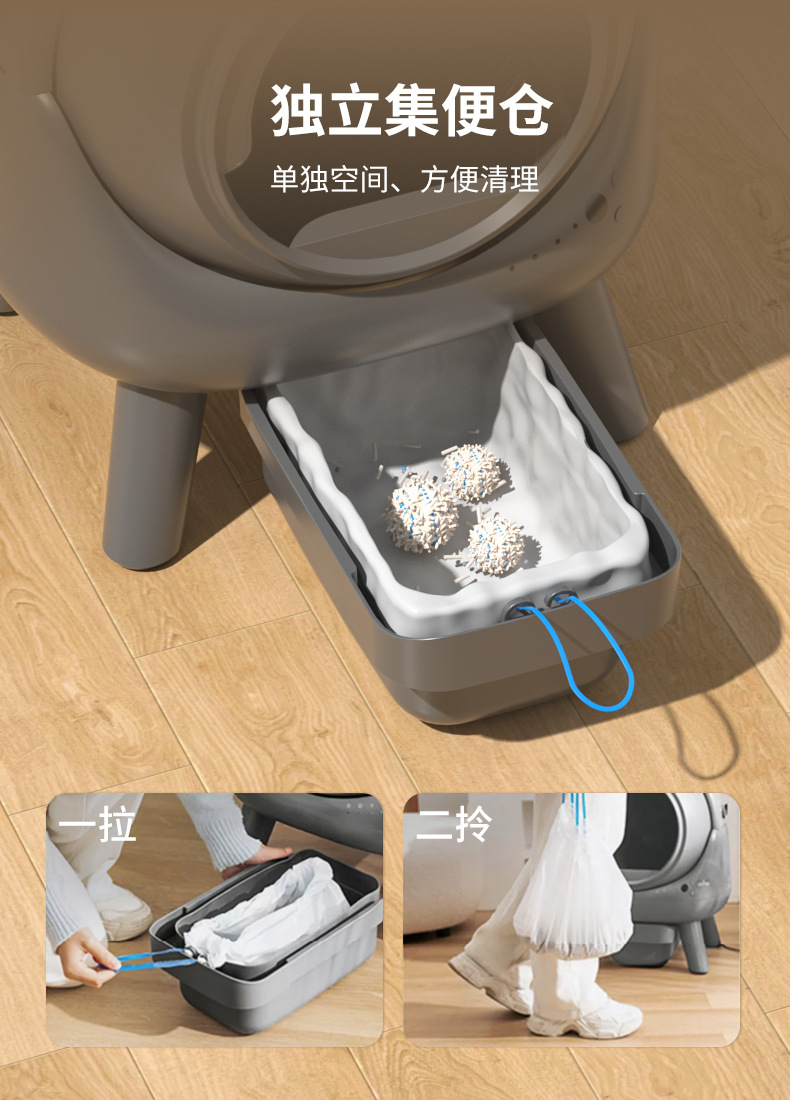 独立集便仓

单独空间、方便清理

一拉

二拎