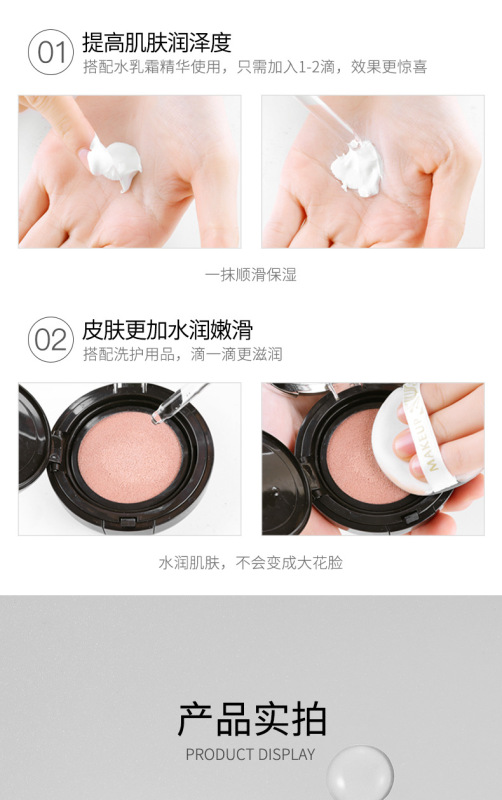 01 提高肌肤润泽度
搭配水乳霜精华使用，只需加入1-2滴，效果更惊喜

一抹顺滑保湿

02 皮肤更加水润嫩滑
搭配洗护用品，滴一滴更滋润

MAKEUP

水润肌肤，不会变成大花脸

产品实拍
PRODUCT DISPLAY