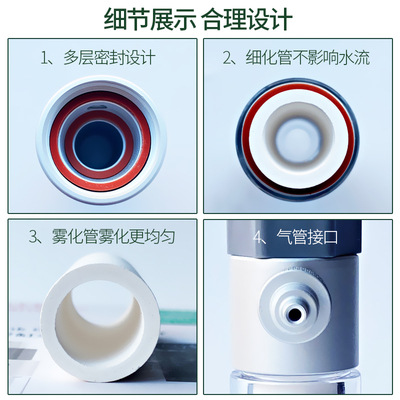 细节展示 合理设计

1、多层密封设计

2、细化管不影响水流

3、雾化管雾化更均匀

4、气管接口