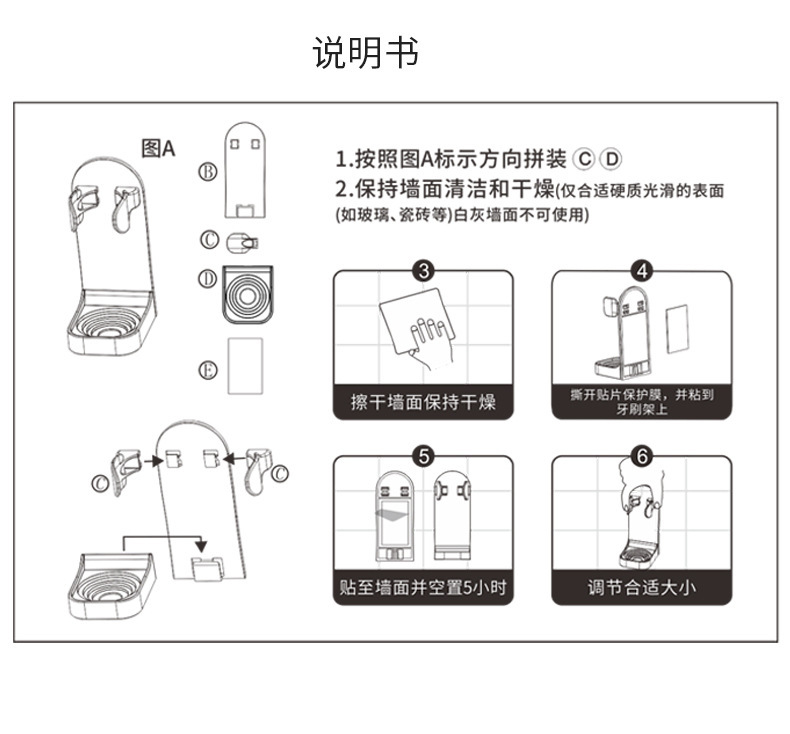 说明书

图A

Ⓑ

Ⓒ

Ⓓ

Ⓔ

Ⓒ

Ⓒ

1.按照图A标示方向拼装 Ⓒ Ⓓ

2.保持墙面清洁和干燥(仅合适硬质光滑的表面(如玻璃、瓷砖等)白灰墙面不可使用)

3

擦干墙面保持干燥

4

撕开贴片保护膜，并粘到牙刷架上

5

贴至墙面并空置5小时

6

调节合适大小