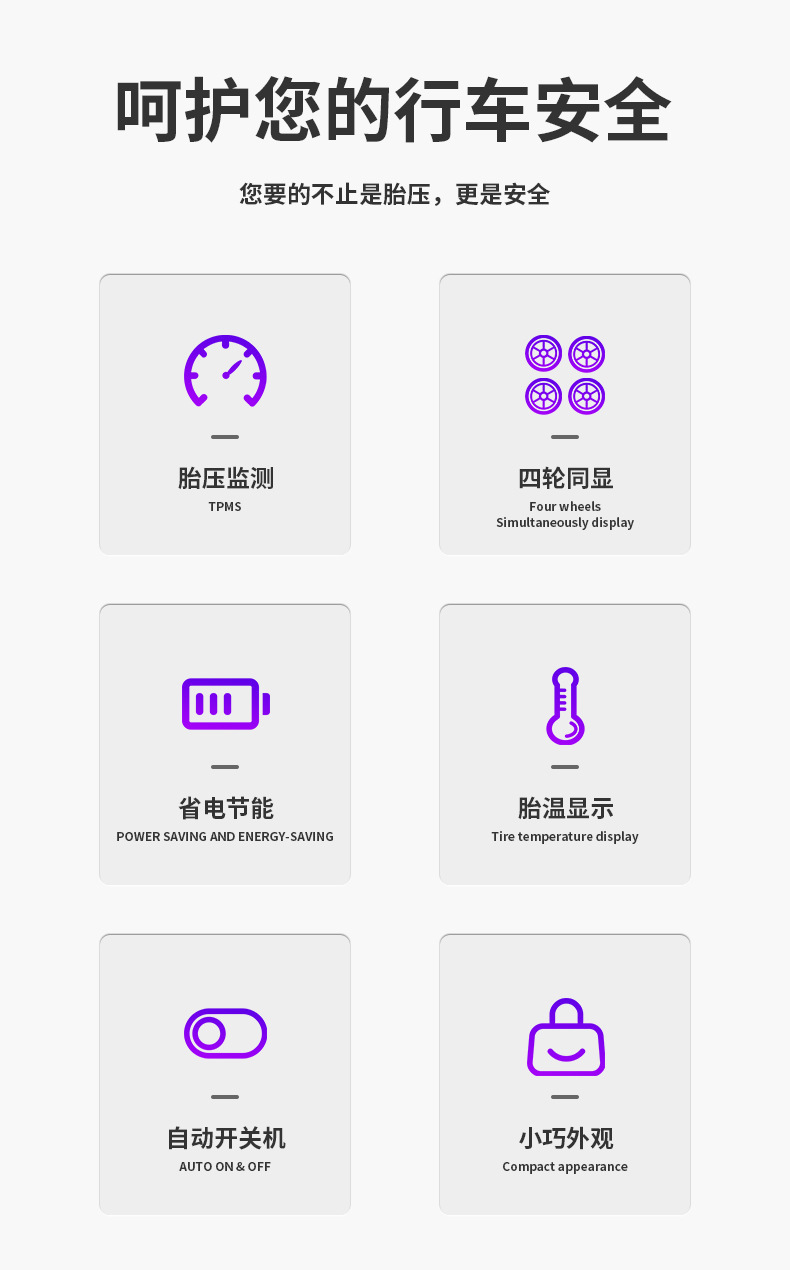 呵护您的行车安全

您要的不止是胎压，更是安全

胎压监测
TPMS

四轮同显
Four wheels
Simultaneously display

省电节能
POWER SAVING AND ENERGY-SAVING

胎温显示
Tire temperature display

自动开关机
AUTO ON & OFF

小巧外观
Compact appearance