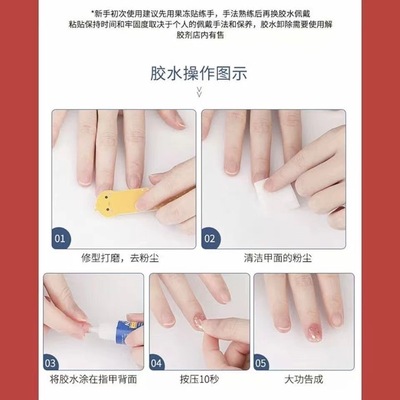 *新手初次使用建议先用果冻贴练手，手法熟练后再换胶水佩戴
粘贴保持时间和牢固度取决于个人的佩戴手法和保养，胶水卸除需要使用解胶剂店内有售

胶水操作图示

01
修型打磨，去粉尘

02
清洁甲面的粉尘

03
将胶水涂在指甲背面

04
按压10秒

05
大功告成