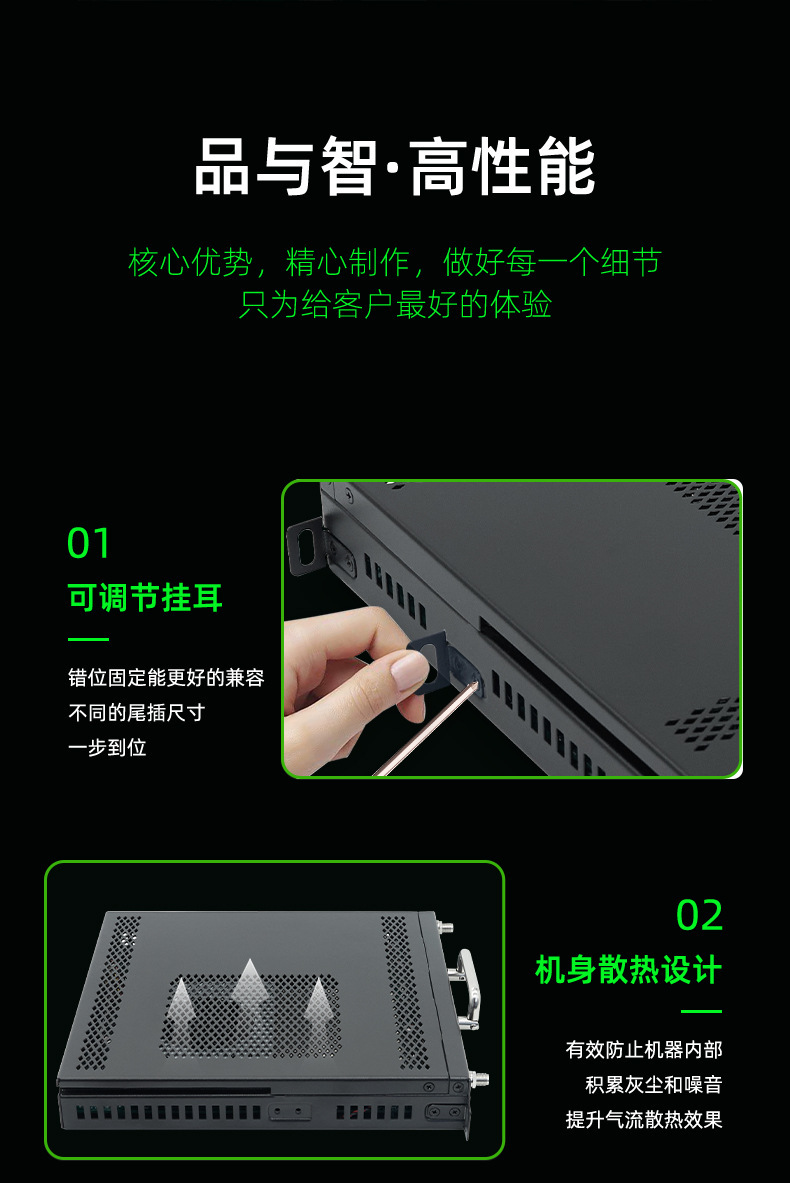 品与智·高性能

核心优势，精心制作，做好每一个细节
只为给客户最好的体验

01
可调节挂耳

错位固定能更好的兼容
不同的尾插尺寸
一步到位

02
机身散热设计

有效防止机器内部
积累灰尘和噪音
提升气流散热效果