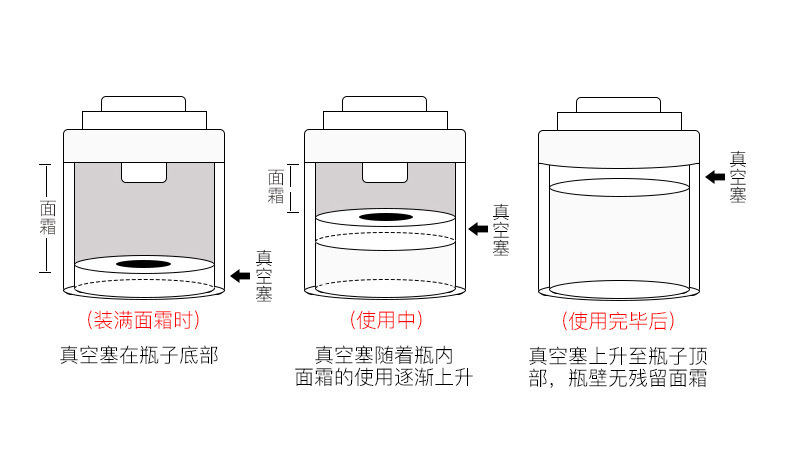 面霜

真空塞

(装满面霜时)

真空塞在瓶子底部

面霜

真空塞

(使用中)

真空塞随着瓶内面霜的使用逐渐上升

真空塞

(使用完毕后)

真空塞上升至瓶子顶部，瓶壁无残留面霜