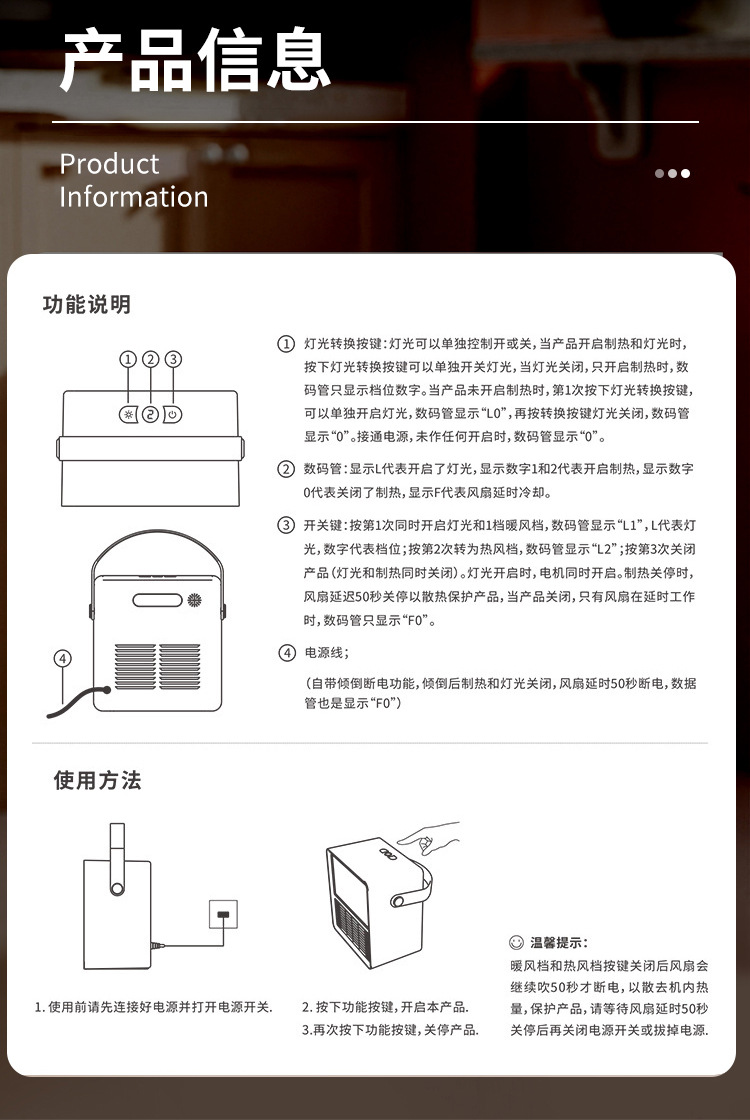 产品信息

Product Information

功能说明

① ② ③

④

① 灯光转换按键：灯光可以单独控制开或关，当产品开启制热和灯光时，按下灯光转换按键可以单独开关灯光，当灯光关闭，只开启制热时，数码管只显示档位数字。当产品未开启制热时，第1次按下灯光转换按键，可以单独开启灯光，数码管显示“L0”，再按转换按键灯光关闭，数码管显示“0”。接通电源，未作任何开启时，数码管显示“0”。

② 数码管：显示L代表开启了灯光，显示数字1和2代表开启制热，显示数字0代表关闭了制热，显示F代表风扇延时冷却。

③ 开关键：按第1次同时开启灯光和1档暖风档，数码管显示“L1”，L代表灯光，数字代表档位；按第2次转为热风档，数码管显示“L2”；按第3次关闭产品（灯光和制热同时关闭）。灯光开启时，电机同时开启。制热关停时，风扇延迟50秒关停以散热保护产品，当产品关闭，只有风扇在延时工作时，数码管只显示“F0”。

④ 电源线；

（自带倾倒断电功能，倾倒后制热和灯光关闭，风扇延时50秒断电，数据管也是显示“F0”）

使用方法

1. 使用前请先连接好电源并打开电源开关.

2. 按下功能按键，开启本产品.
3.再次按下功能按键，关停产品.

温馨提示：
暖风档和热风档按键关闭后风扇会继续吹50秒才断电，以散去机内热量，保护产品，请等待风扇延时50秒关停后再关闭电源开关或拔掉电源.